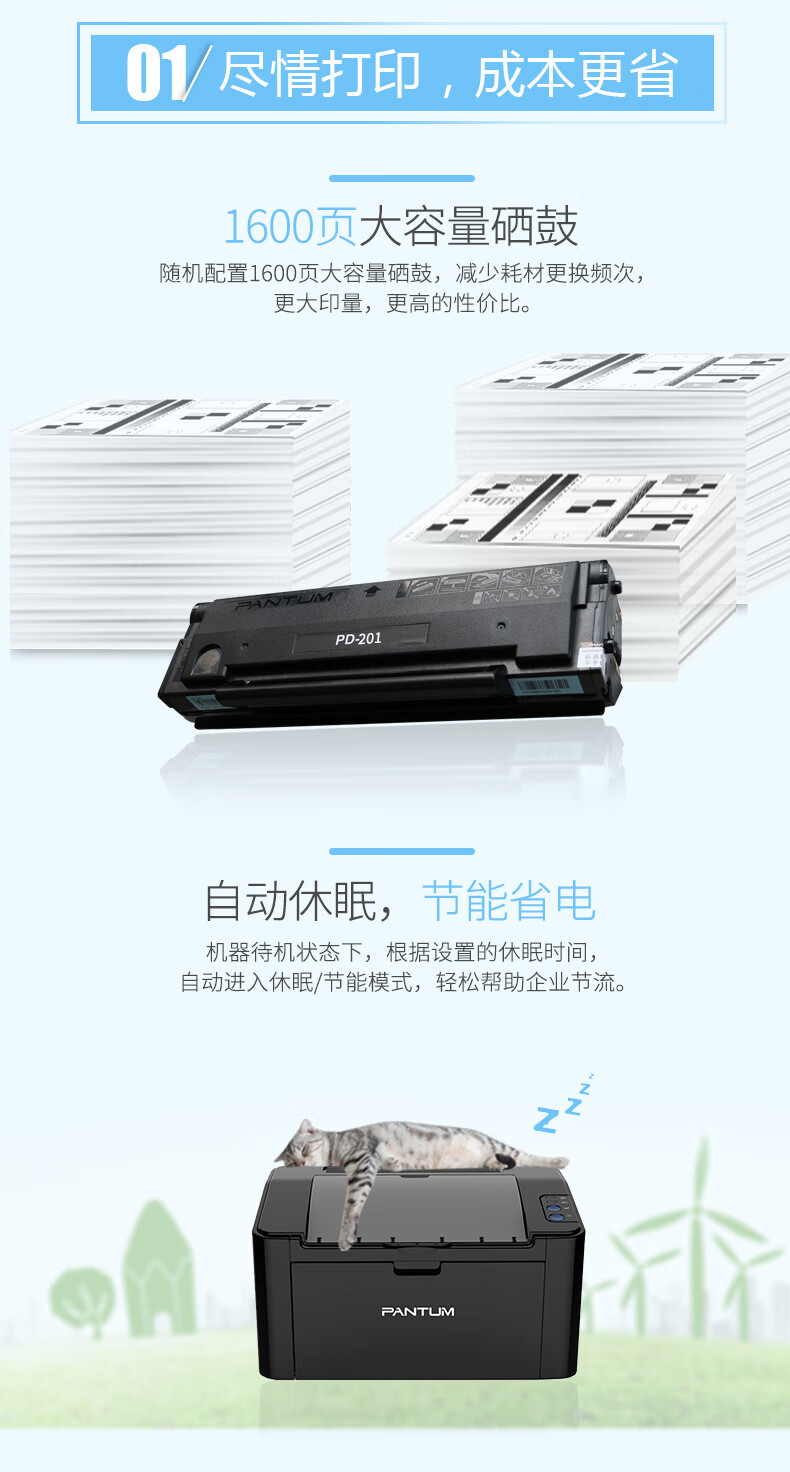 01/ 尽情打印，成本更省

1600页大容量硒鼓

随机配置1600页大容量硒鼓，减少耗材更换频次，更大印量，更高的性价比。

PANTUM

PD-201

自动休眠，节能省电

机器待机状态下，根据设置的休眠时间，自动进入休眠/节能模式，轻松帮助企业节流。

Z Z Z

PANTUM