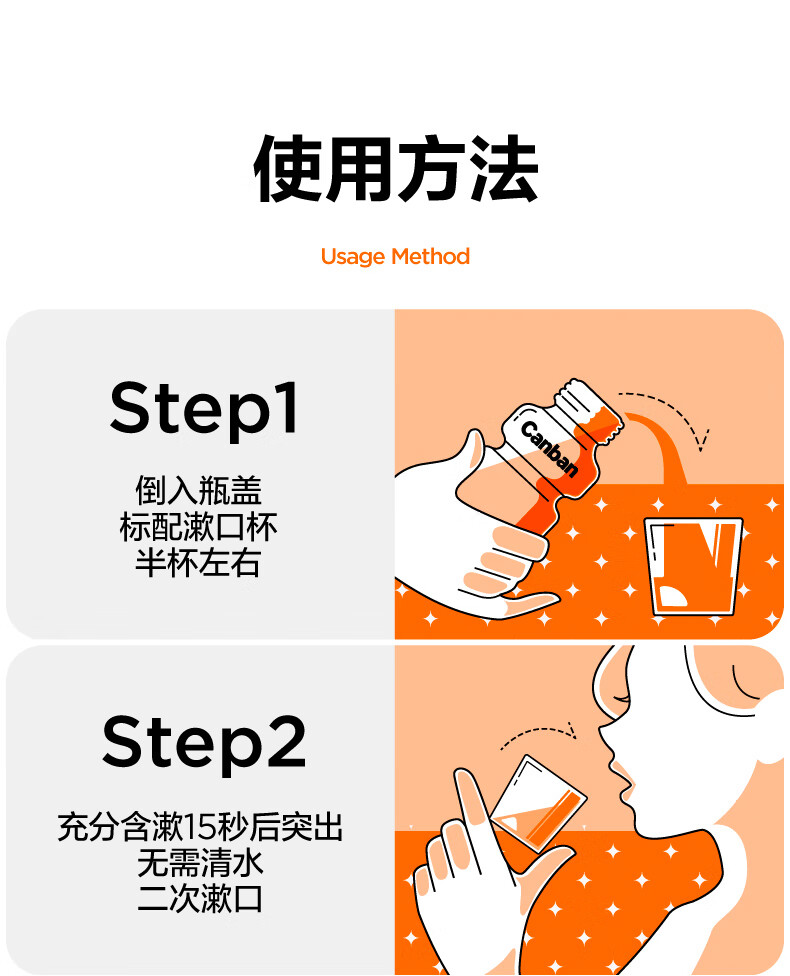 使用方法

Usage Method

Step1

倒入瓶盖
标配漱口杯
半杯左右

Canban

Step2

充分含漱15秒后突出
无需清水
二次漱口