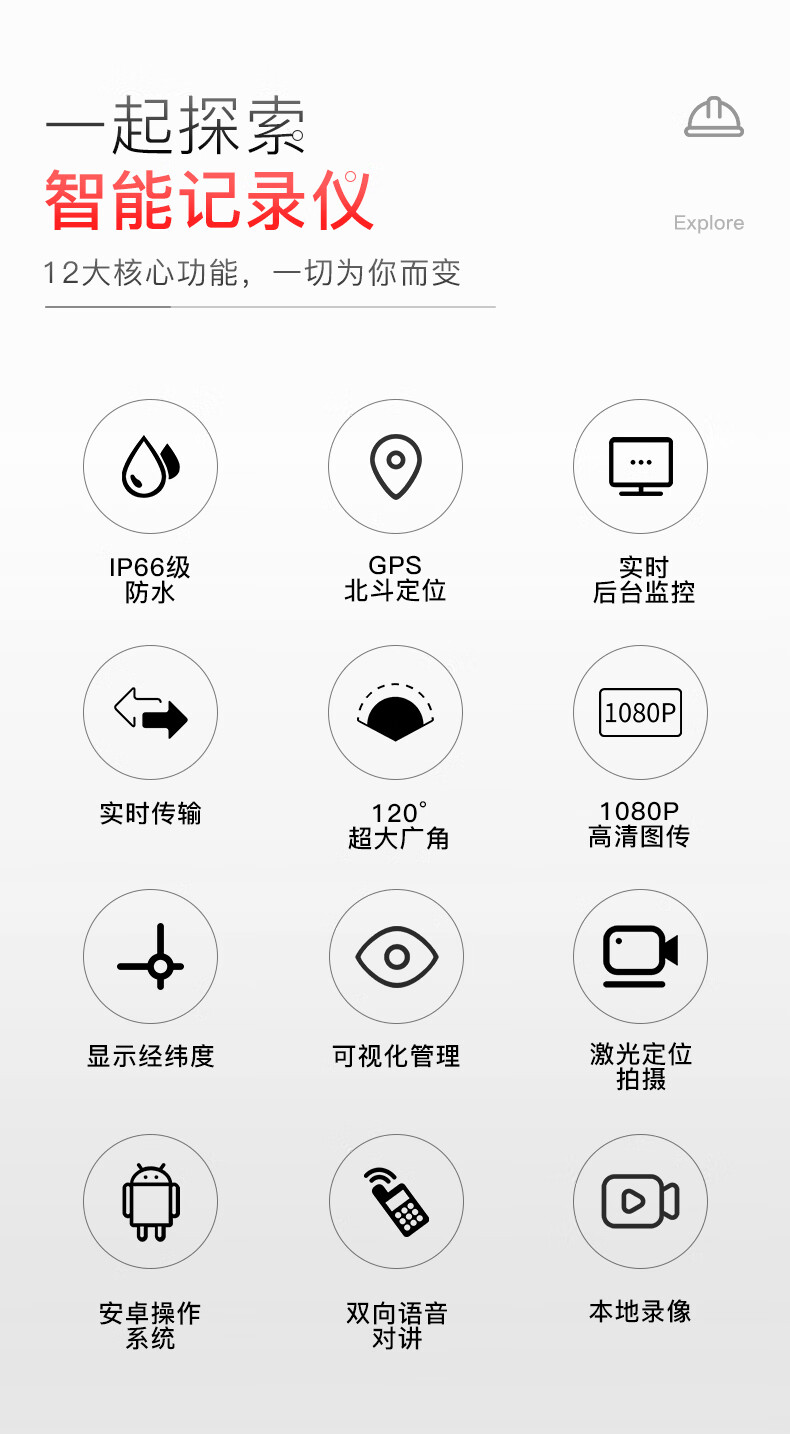 一起探索
智能记录仪
Explore
12大核心功能，一切为你而变

IP66级
防水

GPS
北斗定位

实时
后台监控

实时传输

120°
超大广角

1080P

1080P
高清图传

显示经纬度

可视化管理

激光定位
拍摄

安卓操作
系统

双向语音
对讲

本地录像