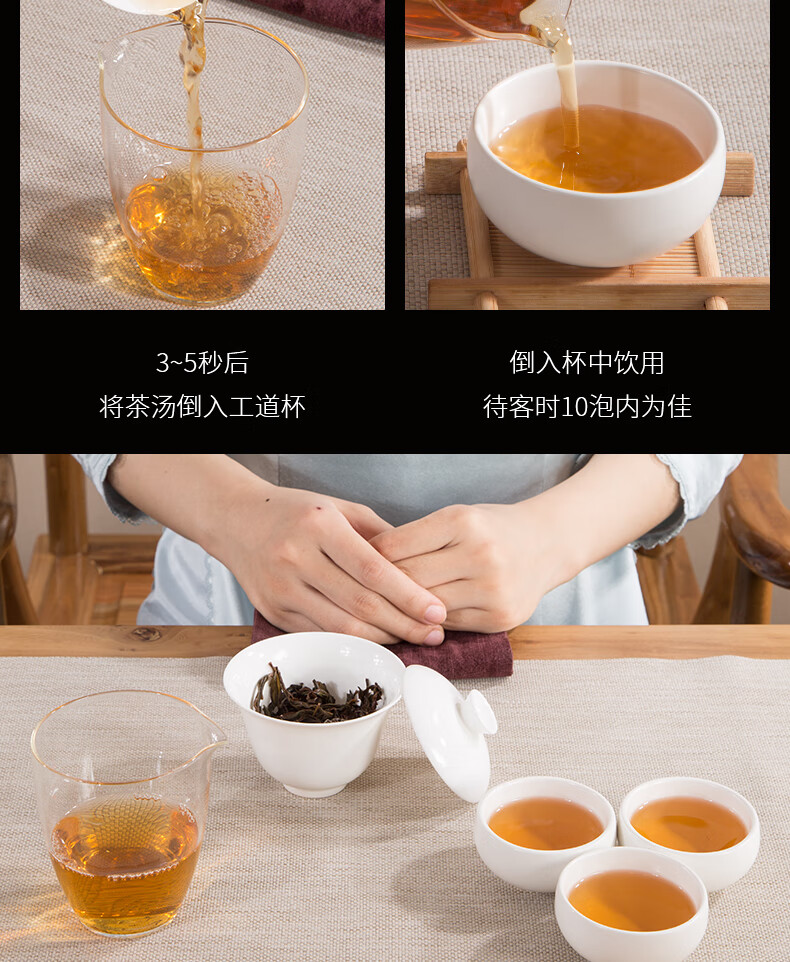 3~5秒后
将茶汤倒入工道杯

倒入杯中饮用
待客时10泡内为佳