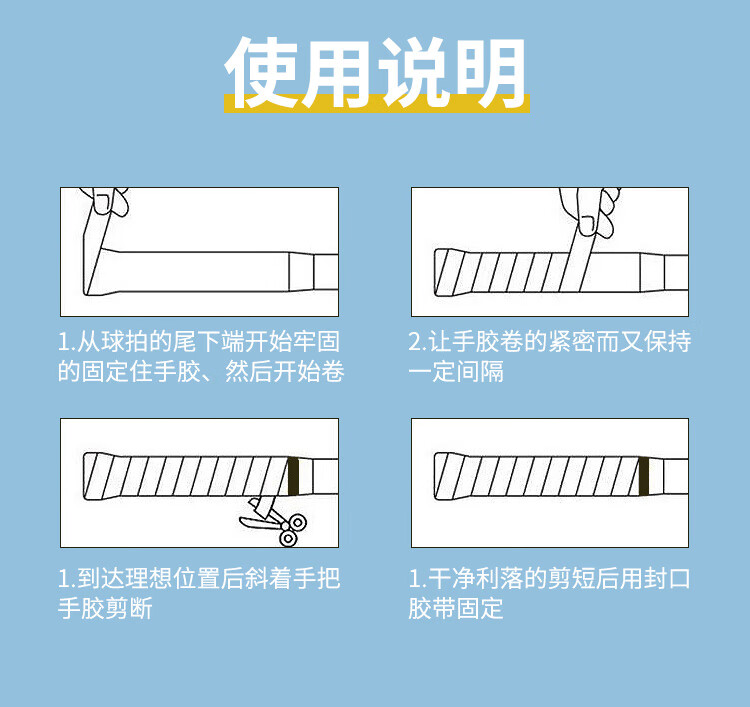 使用说明

1.从球拍的尾下端开始牢固的固定住手胶、然后开始卷

2.让手胶卷的紧密而又保持一定间隔

1.到达理想位置后斜着手把手胶剪断

1.干净利落的剪短后用封口胶带固定