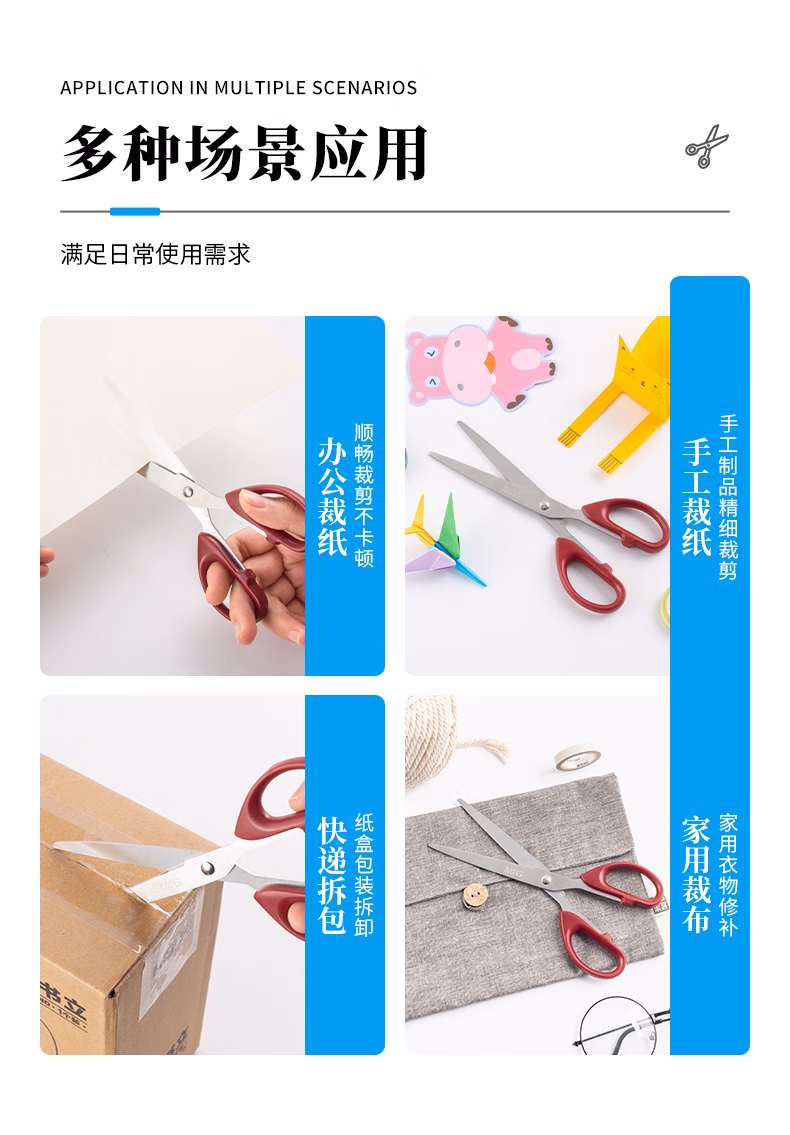 APPLICATION IN MULTIPLE SCENARIOS

多种场景应用

满足日常使用需求

办公裁纸
顺畅裁剪不卡顿

手工裁纸
手工制品精细裁剪

快递拆包
纸盒包装拆卸

家用裁布
家用衣物修补