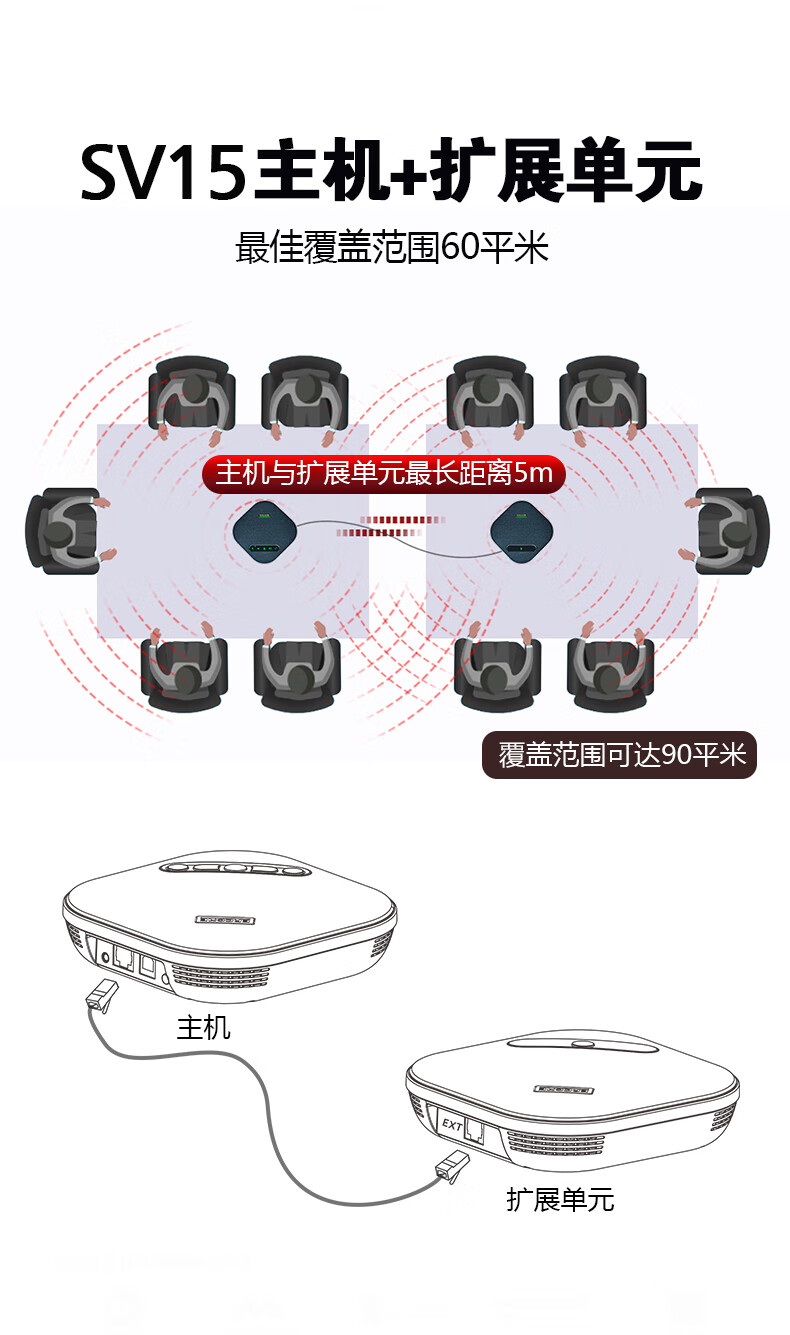 SV15主机+扩展单元

最佳覆盖范围60平米

主机与扩展单元最长距离5m

覆盖范围可达90平米

主机

EXT

扩展单元