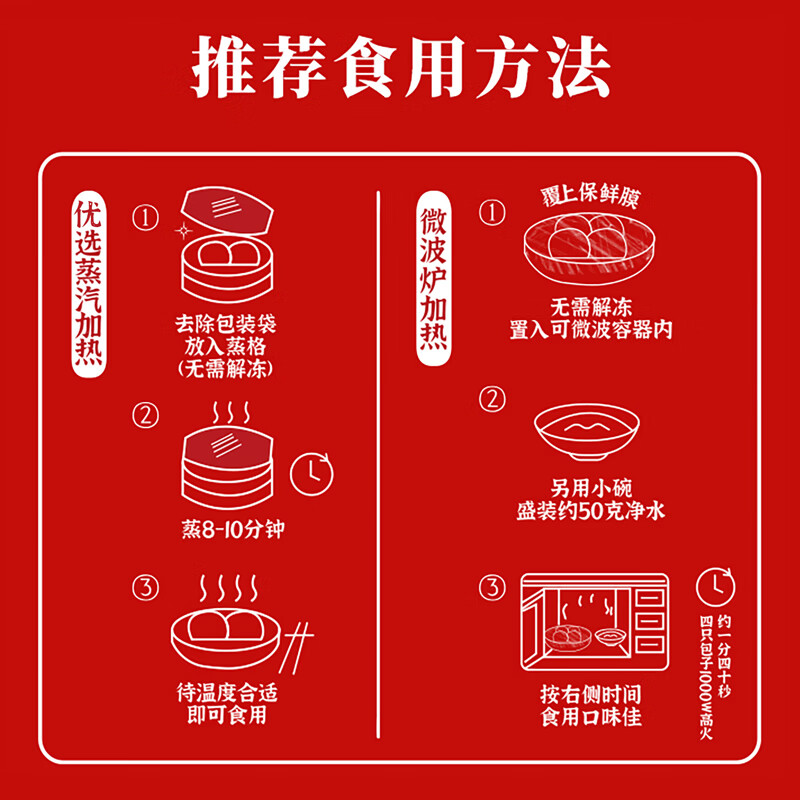 推荐食用方法

优选蒸汽加热

①
去除包装袋
放入蒸格
(无需解冻)

②
蒸8-10分钟

③
待温度合适
即可食用

微波炉加热

①
覆上保鲜膜
无需解冻
置入可微波容器内

②
另用小碗
盛装约50克净水

③
按右侧时间
食用口味佳

约一分四十秒
四只包子1000W高火