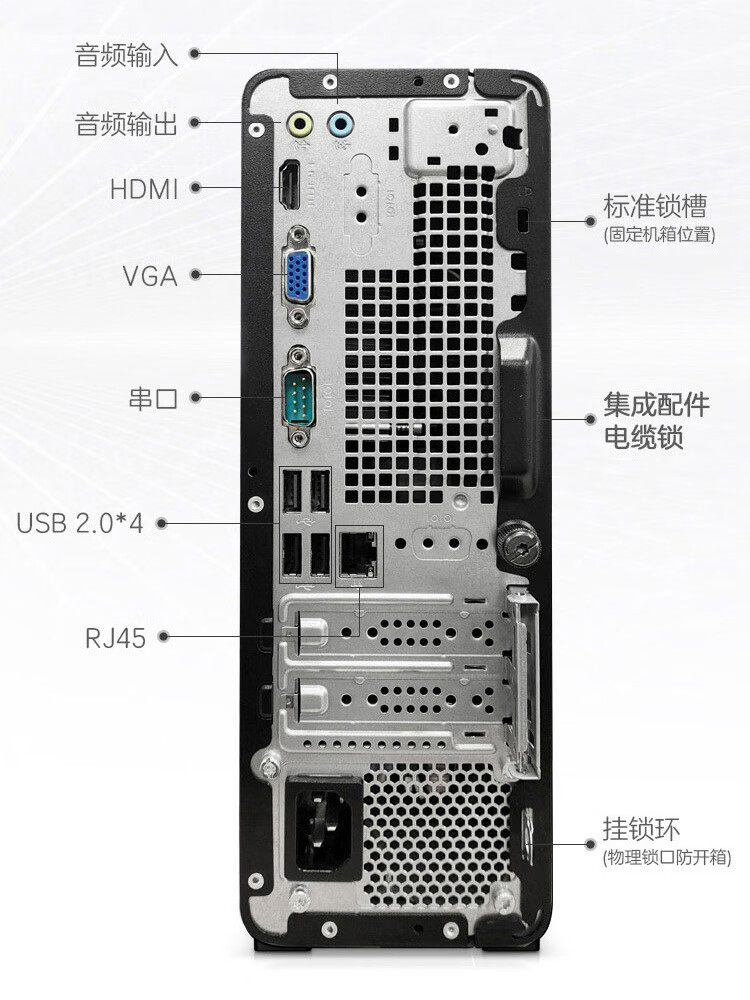 音频输入
音频输出
HDMI
VGA
串口
USB 2.0*4
RJ45
标准锁槽
(固定机箱位置)
集成配件
电缆锁
挂锁环
(物理锁口防开箱)