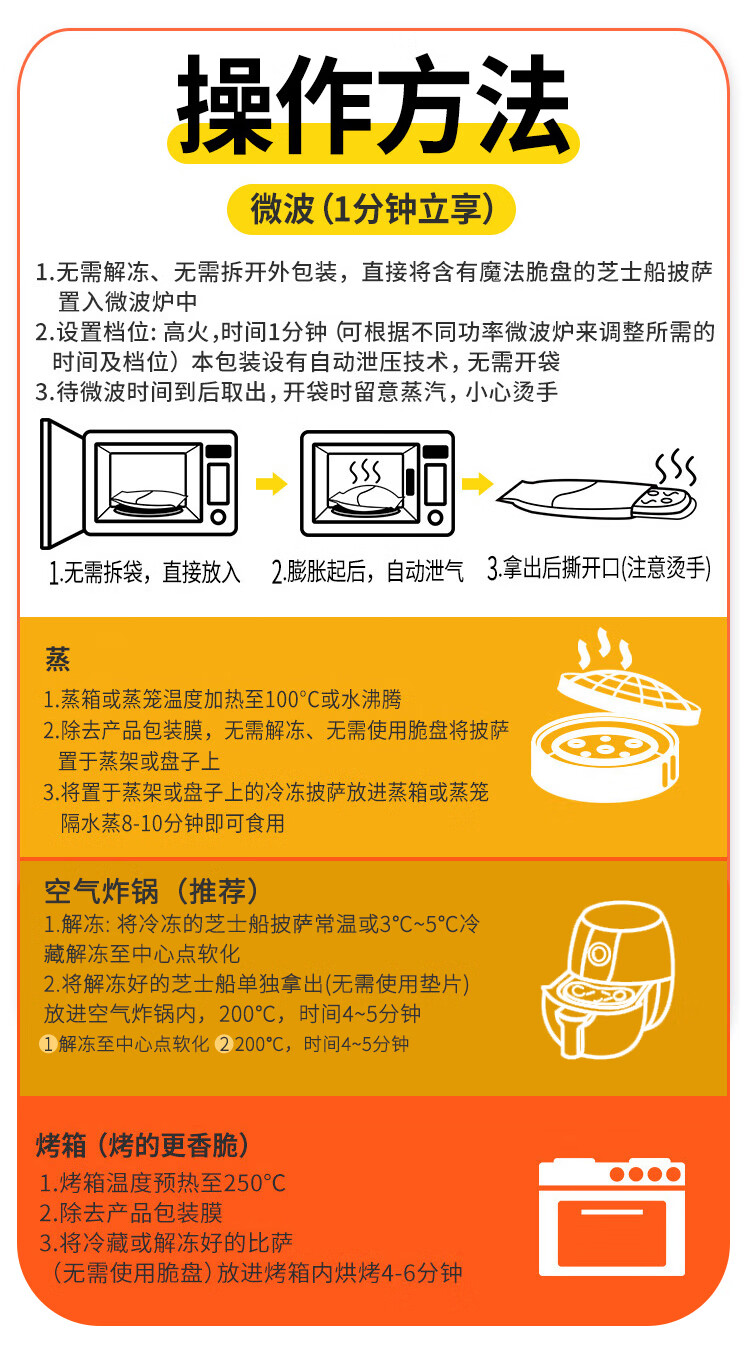 操作方法

微波（1分钟立享）

1.无需解冻、无需拆开外包装，直接将含有魔法脆盘的芝士船披萨置入微波炉中
2.设置档位：高火，时间1分钟（可根据不同功率微波炉来调整所需的时间及档位）本包装设有自动泄压技术，无需开袋
3.待微波时间到后取出，开袋时留意蒸汽，小心烫手

1.无需拆袋，直接放入
2.膨胀起后，自动泄气
3.拿出后撕开口(注意烫手)

蒸
1.蒸箱或蒸笼温度加热至100°C或水沸腾
2.除去产品包装膜，无需解冻、无需使用脆盘将披萨置于蒸架或盘子上
3.将置于蒸架或盘子上的冷冻披萨放进蒸箱或蒸笼隔水蒸8-10分钟即可食用

空气炸锅（推荐）
1.解冻：将冷冻的芝士船披萨常温或3°C~5°C冷藏解冻至中心点软化
2.将解冻好的芝士船单独拿出(无需使用垫片)放进空气炸锅内，200°C，时间4~5分钟
1 解冻至中心点软化 2 200°C，时间4~5分钟

烤箱（烤的更香脆）
1.烤箱温度预热至250°C
2.除去产品包装膜
3.将冷藏或解冻好的比萨（无需使用脆盘）放进烤箱内烘烤4-6分钟