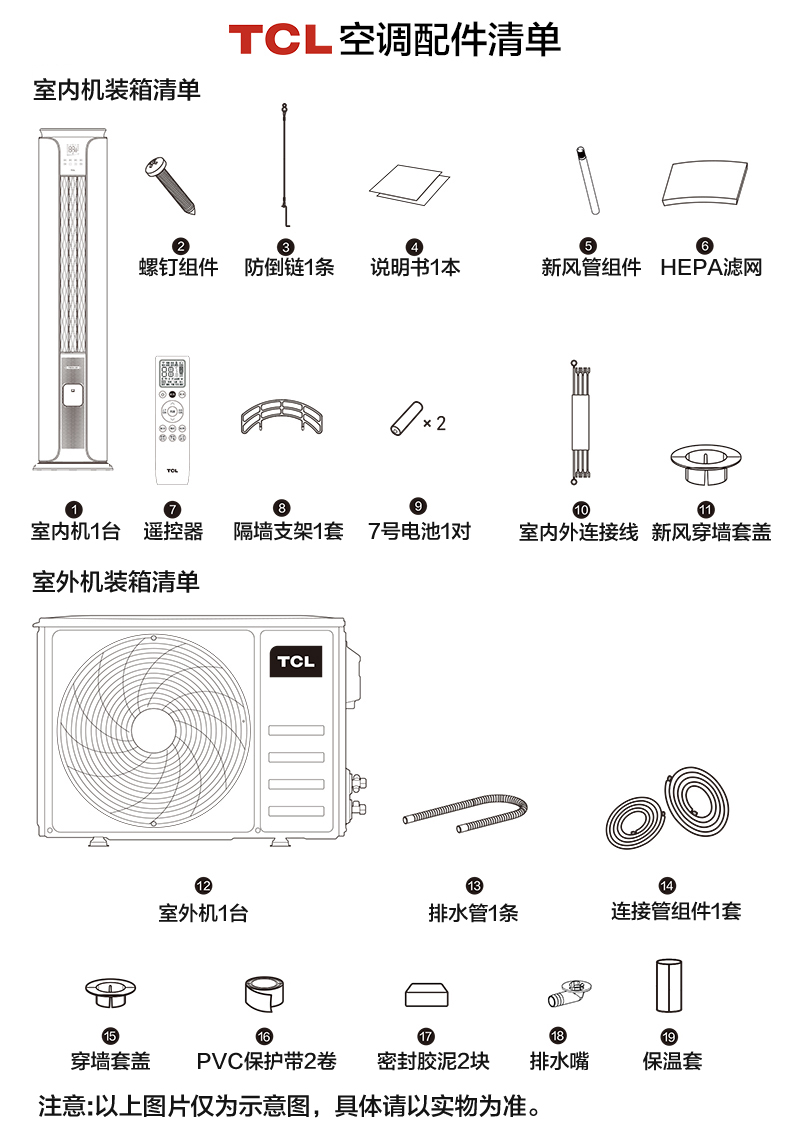 TCL 空调配件清单

室内机装箱清单

❷ 螺钉组件
❸ 防倒链1条
❹ 说明书1本
❺ 新风管组件
❻ HEPA滤网

TCL

× 2

❶ 室内机1台
❼ 遥控器
❽ 隔墙支架1套
❾ 7号电池1对
❿ 室内外连接线
⓫ 新风穿墙套盖

室外机装箱清单

TCL

⓬ 室外机1台
⓭ 排水管1条
⓮ 连接管组件1套

⓯ 穿墙套盖
⓰ PVC保护带2卷
⓱ 密封胶泥2块
⓲ 排水嘴
⓳ 保温套

注意:以上图片仅为示意图，具体请以实物为准。