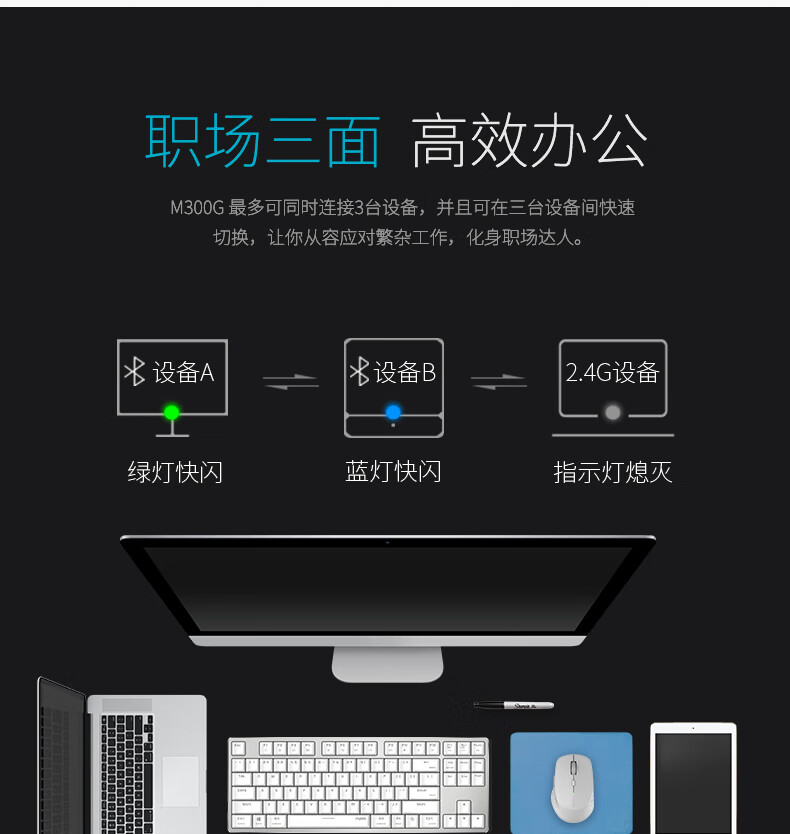 职场三面 高效办公

M300G 最多可同时连接3台设备，并且可在三台设备间快速切换，让你从容应对繁杂工作，化身职场达人。

设备A

设备B

2.4G设备

绿灯快闪

蓝灯快闪

指示灯熄灭