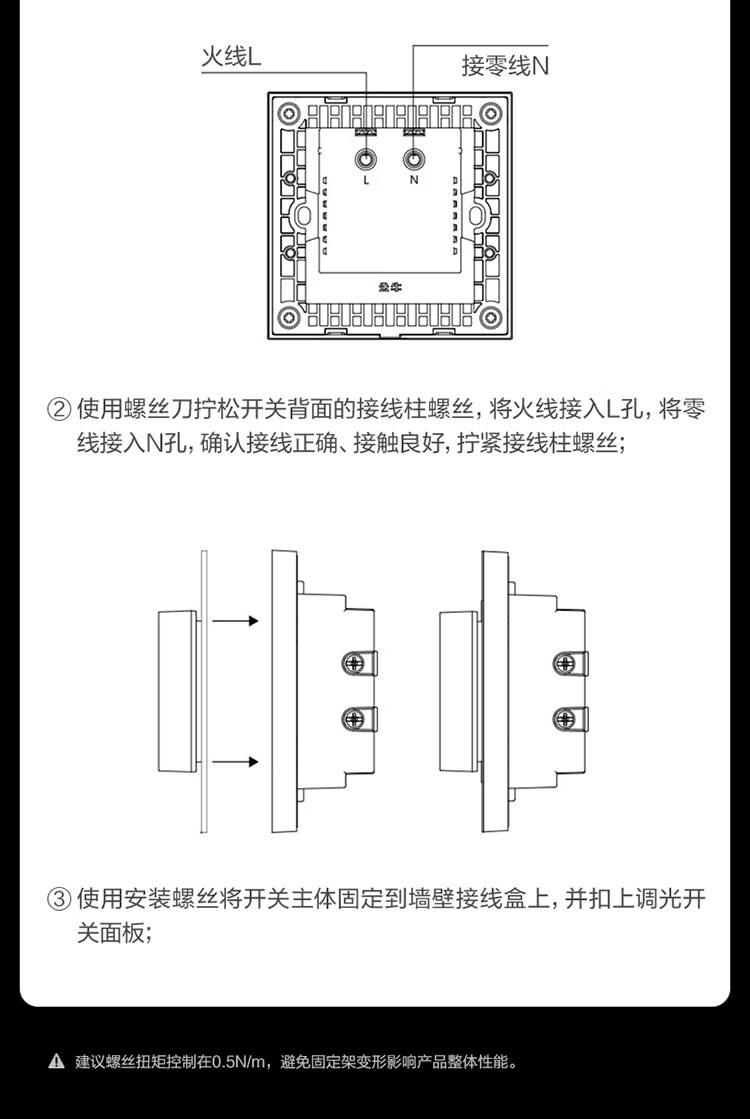 火线L

接零线N

L N

② 使用螺丝刀拧松开关背面的接线柱螺丝，将火线接入L孔，将零线接入N孔，确认接线正确、接触良好，拧紧接线柱螺丝；

③ 使用安装螺丝将开关主体固定到墙壁接线盒上，并扣上调光开关面板；

建议螺丝扭矩控制在0.5N/m，避免固定架变形影响产品整体性能。