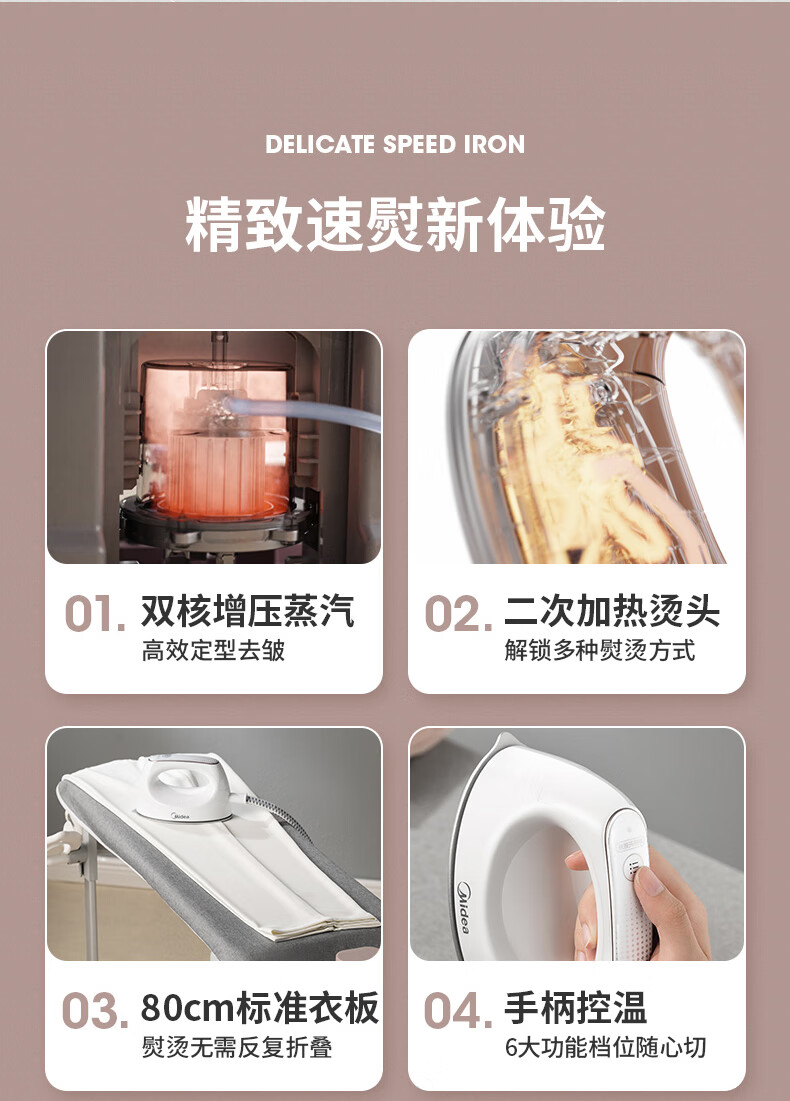 DELICATE SPEED IRON

精致速熨新体验

01. 双核增压蒸汽
高效定型去皱

02. 二次加热烫头
解锁多种熨烫方式

Midea

03. 80cm标准衣板
熨烫无需反复折叠

Midea

04. 手柄控温
6大功能档位随心切