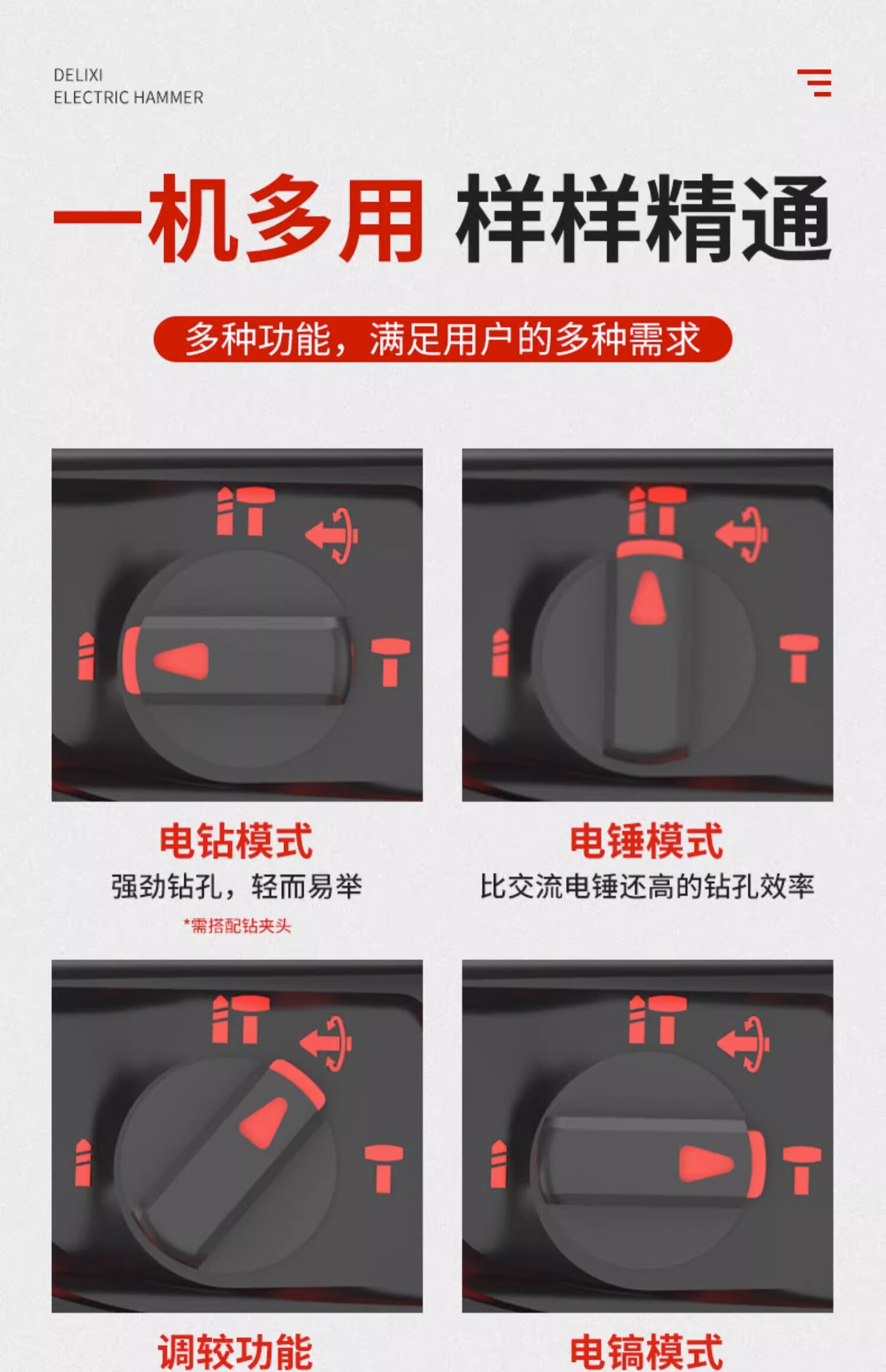 DELIXI
ELECTRIC HAMMER

一机多用 样样精通

多种功能，满足用户的多种需求

电钻模式
强劲钻孔，轻而易举
*需搭配钻夹头

电锤模式
比交流电锤还高的钻孔效率

调较功能

电镐模式