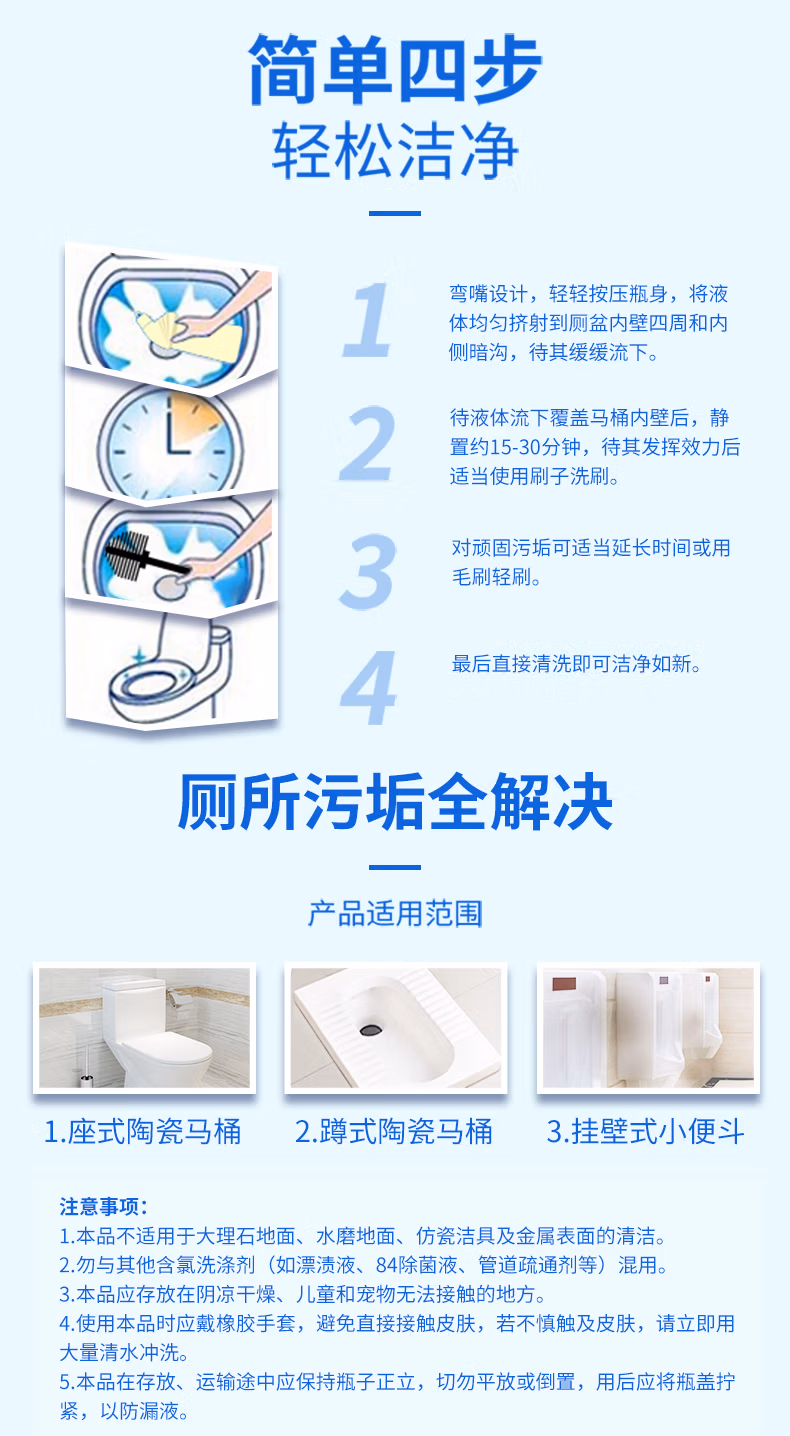 简单四步
轻松洁净

1
弯嘴设计，轻轻按压瓶身，将液体均匀挤射到厕盆内壁四周和内侧暗沟，待其缓缓流下。

2
待液体流下覆盖马桶内壁后，静置约15-30分钟，待其发挥效力后适当使用刷子洗刷。

3
对顽固污垢可适当延长时间或用毛刷轻刷。

4
最后直接清洗即可洁净如新。

厕所污垢全解决

产品适用范围

1.座式陶瓷马桶
2.蹲式陶瓷马桶
3.挂壁式小便斗

注意事项：
1.本品不适用于大理石地面、水磨地面、仿瓷洁具及金属表面的清洁。
2.勿与其他含氯洗涤剂（如漂渍液、84除菌液、管道疏通剂等）混用。
3.本品应存放在阴凉干燥、儿童和宠物无法接触的地方。
4.使用本品时应戴橡胶手套，避免直接接触皮肤，若不慎触及皮肤，请立即用大量清水冲洗。
5.本品在存放、运输途中应保持瓶子正立，切勿平放或倒置，用后应将瓶盖拧紧，以防漏液。