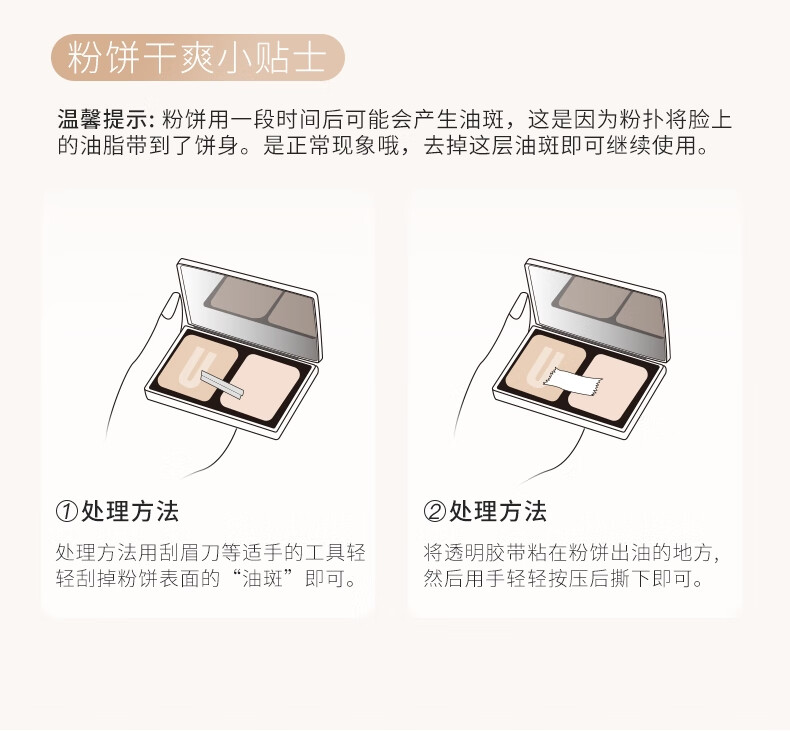 粉饼干爽小贴士

温馨提示: 粉饼用一段时间后可能会产生油斑，这是因为粉扑将脸上的油脂带到了饼身。是正常现象哦，去掉这层油斑即可继续使用。

①处理方法

处理方法用刮眉刀等适手的工具轻轻刮掉粉饼表面的“油斑”即可。

②处理方法

将透明胶带粘在粉饼出油的地方，然后用手轻轻按压后撕下即可。