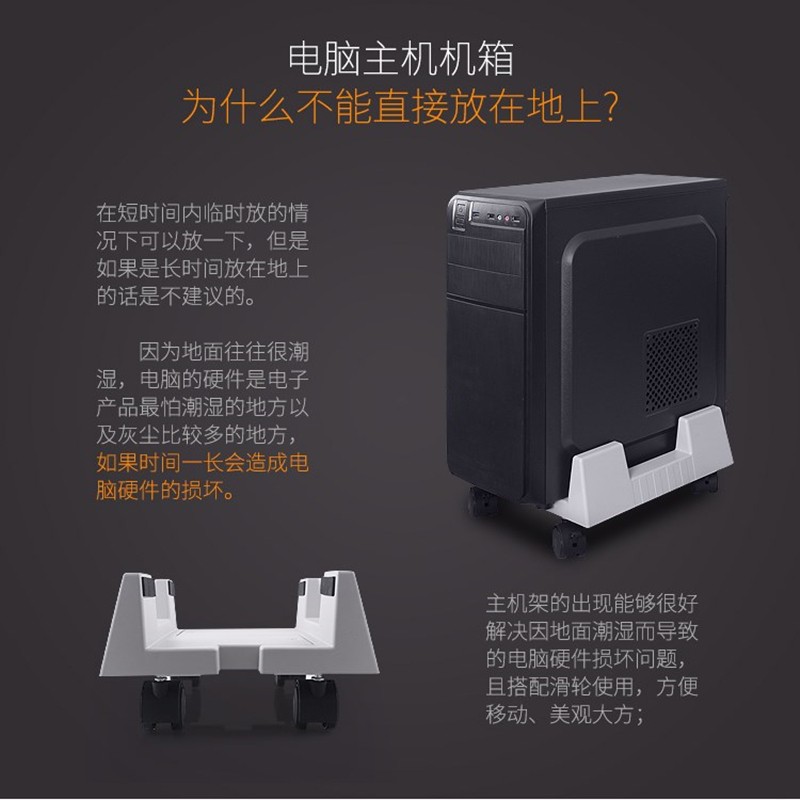 电脑主机机箱
为什么不能直接放在地上?

在短时间内临时放的情况下可以放一下，但是如果是长时间放在地上的话是不建议的。

因为地面往往很潮湿，电脑的硬件是电子产品最怕潮湿的地方以及灰尘比较多的地方，如果时间一长会造成电脑硬件的损坏。

主机架的出现能够很好解决因地面潮湿而导致的电脑硬件损坏问题，且搭配滑轮使用，方便移动、美观大方；