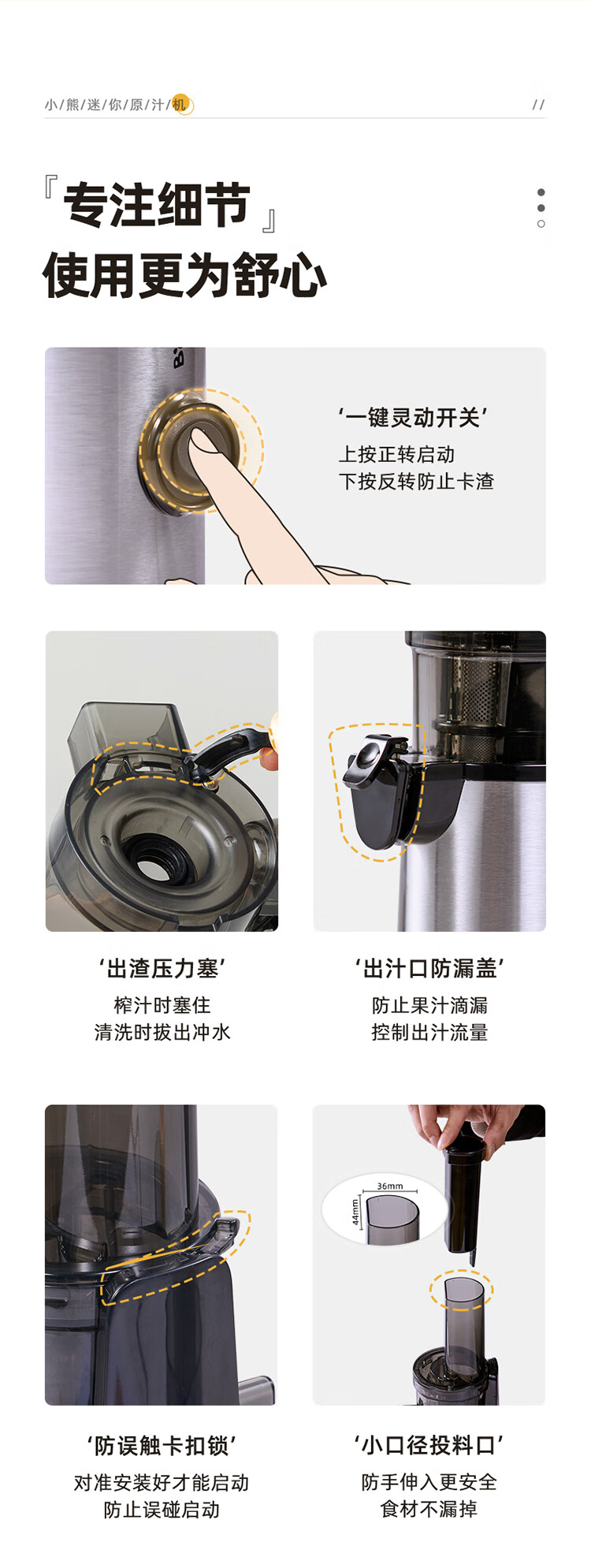 小/熊/迷/你/原/汁/机 //

『专注细节』
使用更为舒心

‘一键灵动开关’
上按正转启动
下按反转防止卡渣

‘出渣压力塞’
榨汁时塞住
清洗时拔出冲水

‘出汁口防漏盖’
防止果汁滴漏
控制出汁流量

36mm
44mm

‘防误触卡扣锁’
对准安装好才能启动
防止误碰启动

‘小口径投料口’
防手伸入更安全
食材不漏掉