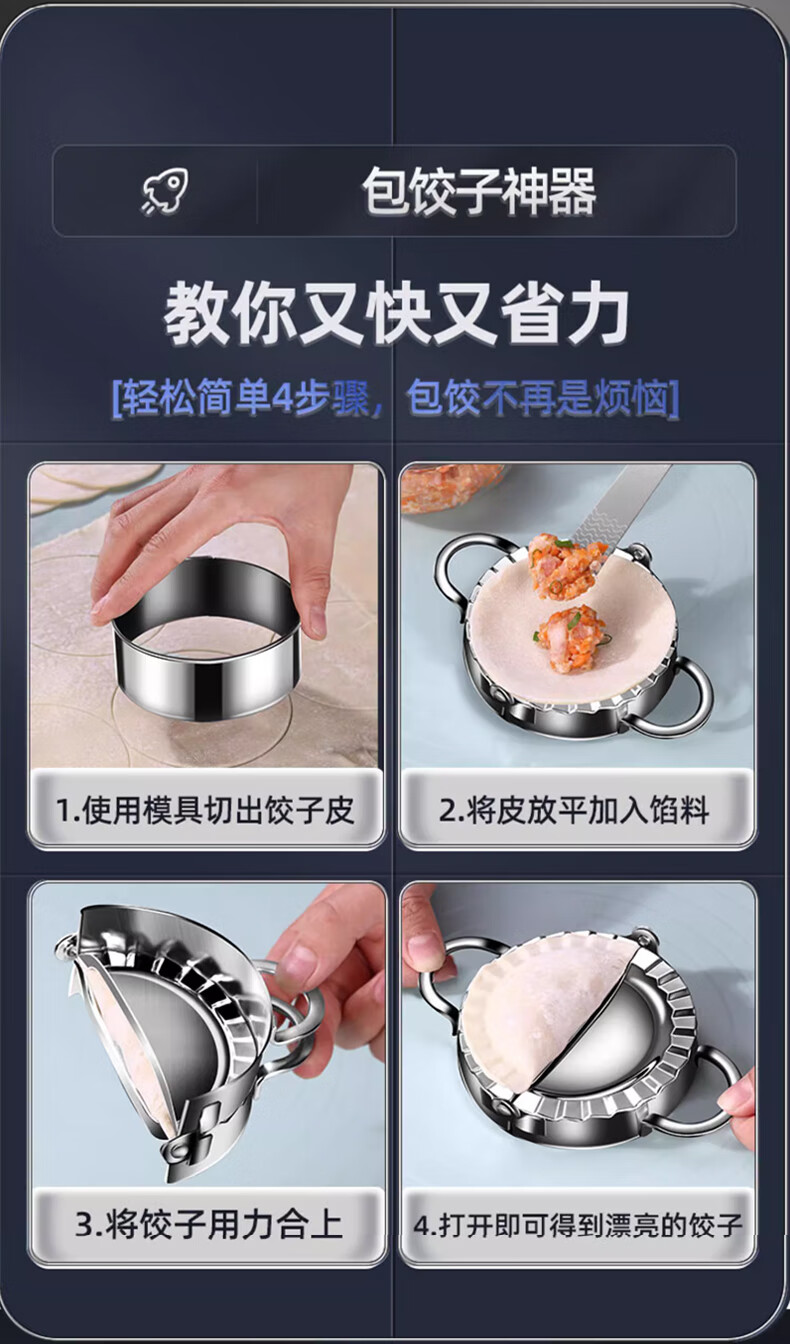 包饺子神器

教你又快又省力

[轻松简单4步骤，包饺不再是烦恼]

1.使用模具切出饺子皮

2.将皮放平加入馅料

3.将饺子用力合上

4.打开即可得到漂亮的饺子