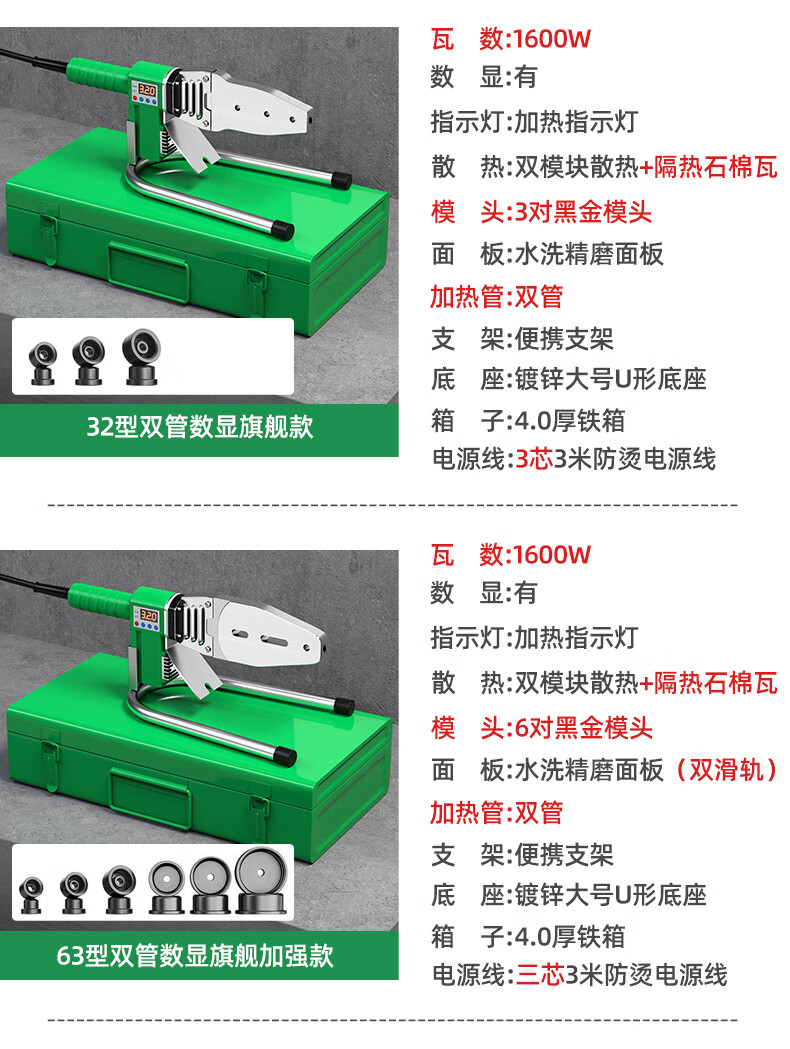 320

32型双管数显旗舰款

瓦　数:1600W
数　显:有
指示灯:加热指示灯
散　热:双模块散热+隔热石棉瓦
模　头:3对黑金模头
面　板:水洗精磨面板
加热管:双管
支　架:便携支架
底　座:镀锌大号U形底座
箱　子:4.0厚铁箱
电源线:3芯3米防烫电源线

320

63型双管数显旗舰加强款

瓦　数:1600W
数　显:有
指示灯:加热指示灯
散　热:双模块散热+隔热石棉瓦
模　头:6对黑金模头
面　板:水洗精磨面板（双滑轨）
加热管:双管
支　架:便携支架
底　座:镀锌大号U形底座
箱　子:4.0厚铁箱
电源线:三芯3米防烫电源线