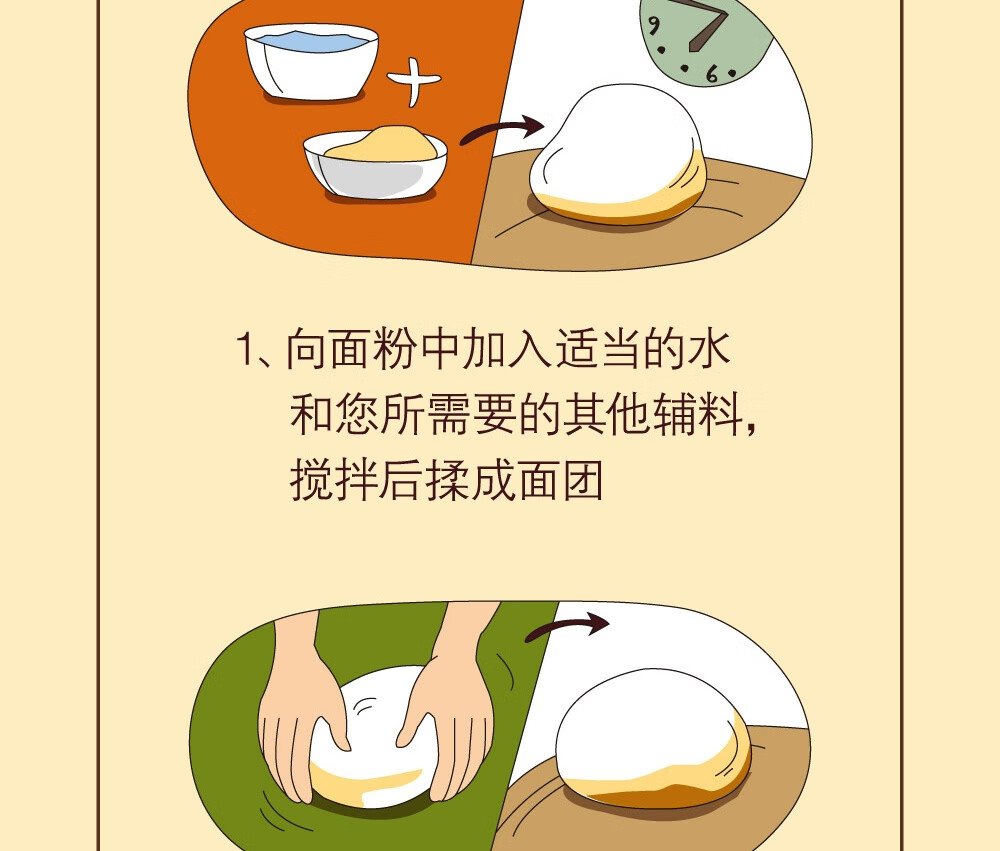 9
6

1、向面粉中加入适当的水和您所需要的其他辅料，搅拌后揉成面团