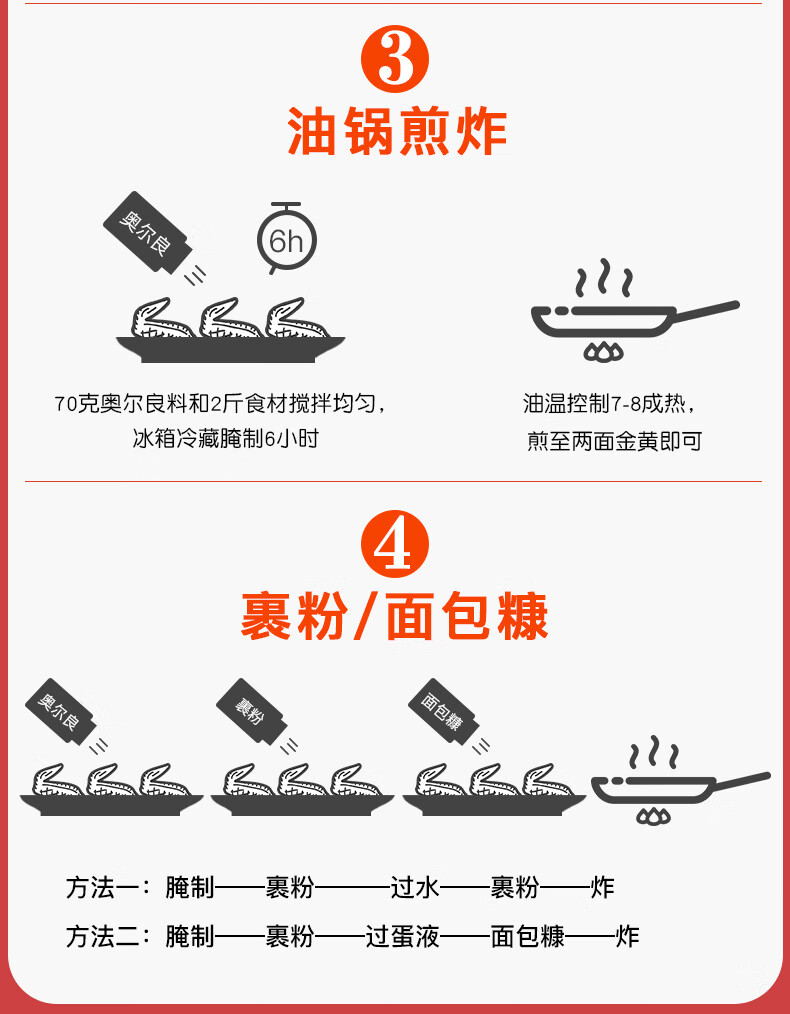 3
油锅煎炸

奥尔良

6h

70克奥尔良料和2斤食材搅拌均匀，冰箱冷藏腌制6小时

油温控制7-8成热，煎至两面金黄即可

4
裹粉/面包糠

奥尔良

裹粉

面包糠

方法一：腌制——裹粉———过水——裹粉——炸

方法二：腌制——裹粉——过蛋液——面包糠——炸