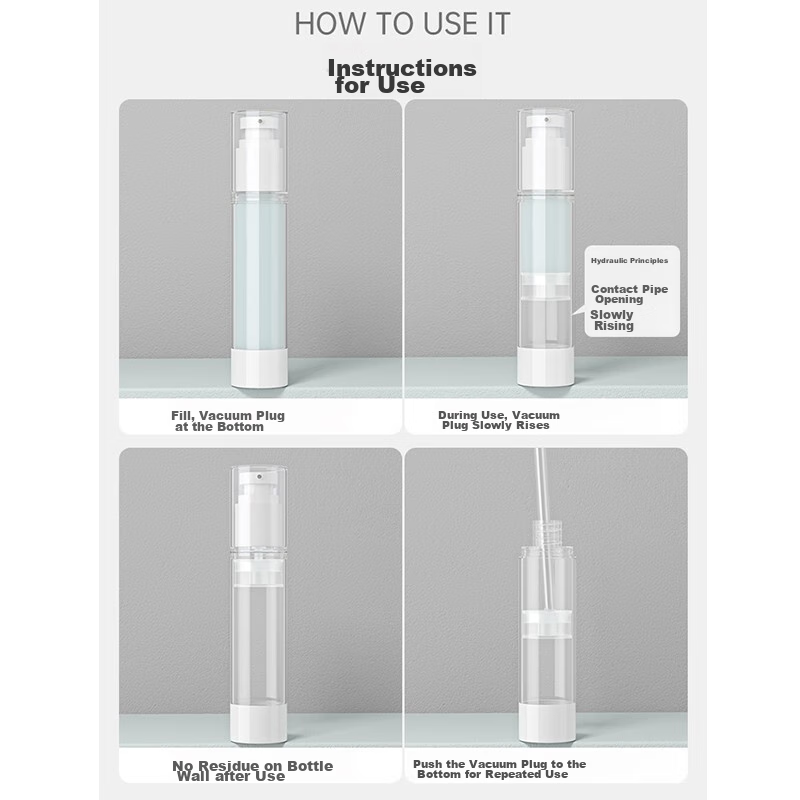 HOW TO USE IT

Instructions for Use

Hydraulic Principles

Contact Pipe Opening

Slowly Rising

Fill, Vacuum Plug at the Bottom

During Use, Vacuum Plug Slowly Rises

No Residue on Bottle Wall after Use

Push the Vacuum Plug to the Bottom for Repeated Use