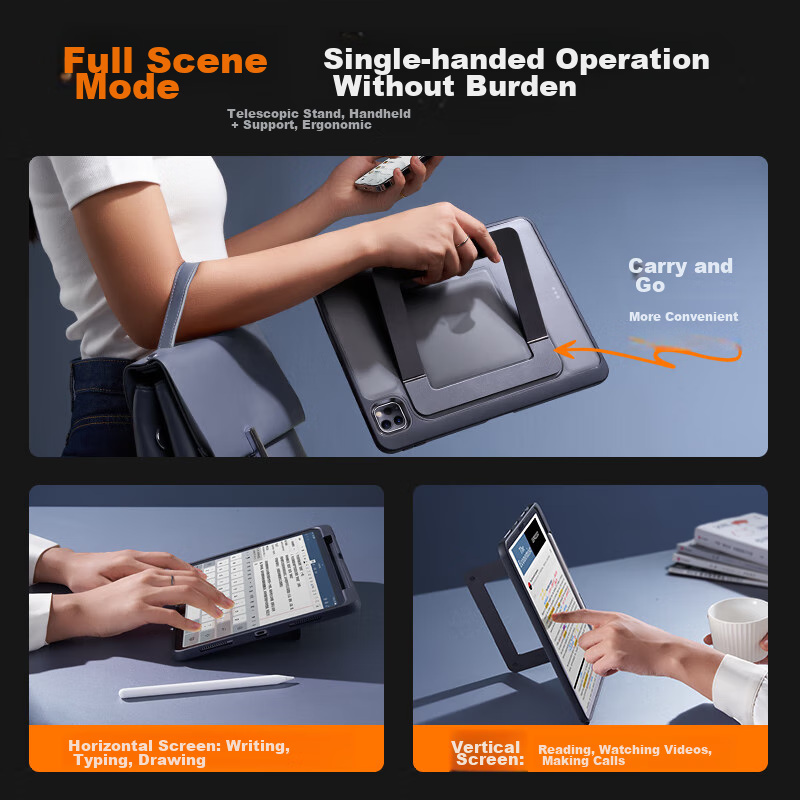 Full Scene Mode

Single-handed Operation Without Burden

Telescopic Stand, Handheld + Support, Ergonomic

Carry and Go

More Convenient

Horizontal Screen: Writing, Typing, Drawing

Vertical Screen: Reading, Watching Videos, Making Calls