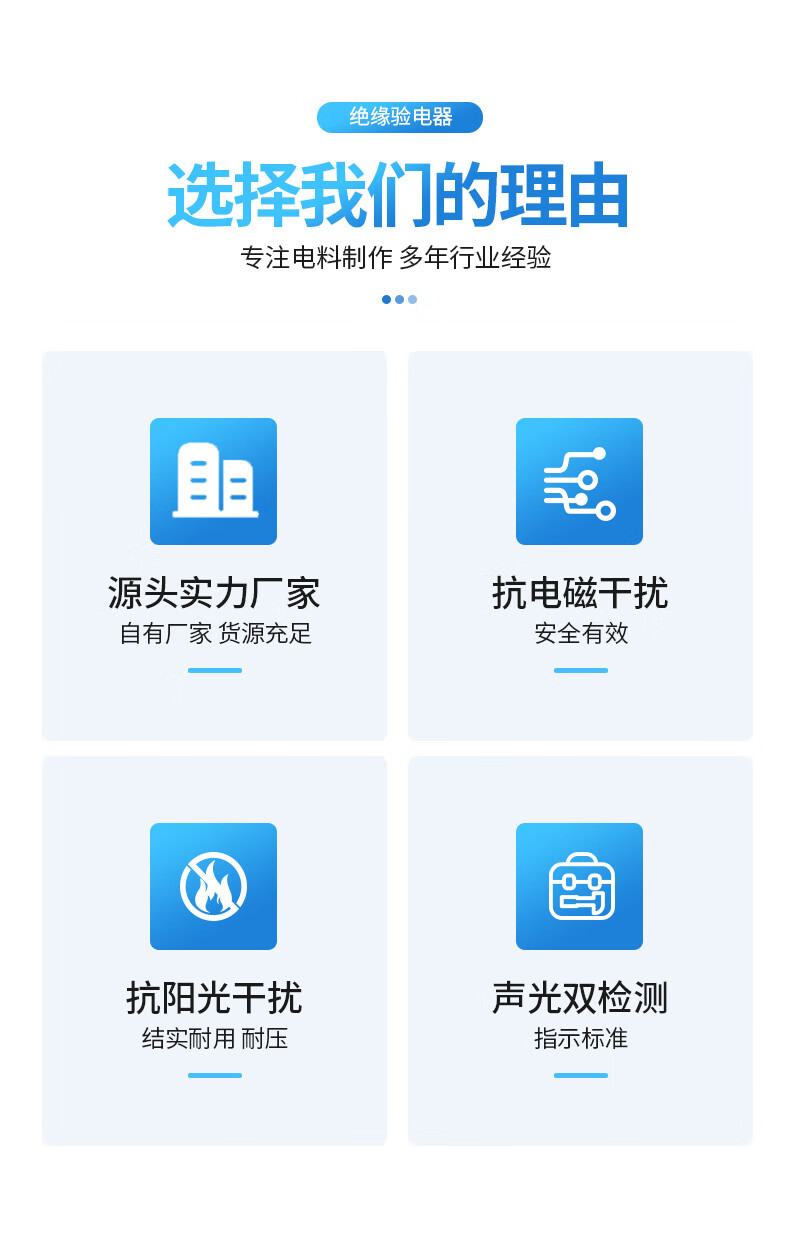 绝缘验电器

选择我们的理由

专注电料制作 多年行业经验

源头实力厂家

自有厂家 货源充足

抗电磁干扰

安全有效

抗阳光干扰

结实耐用 耐压

声光双检测

指示标准