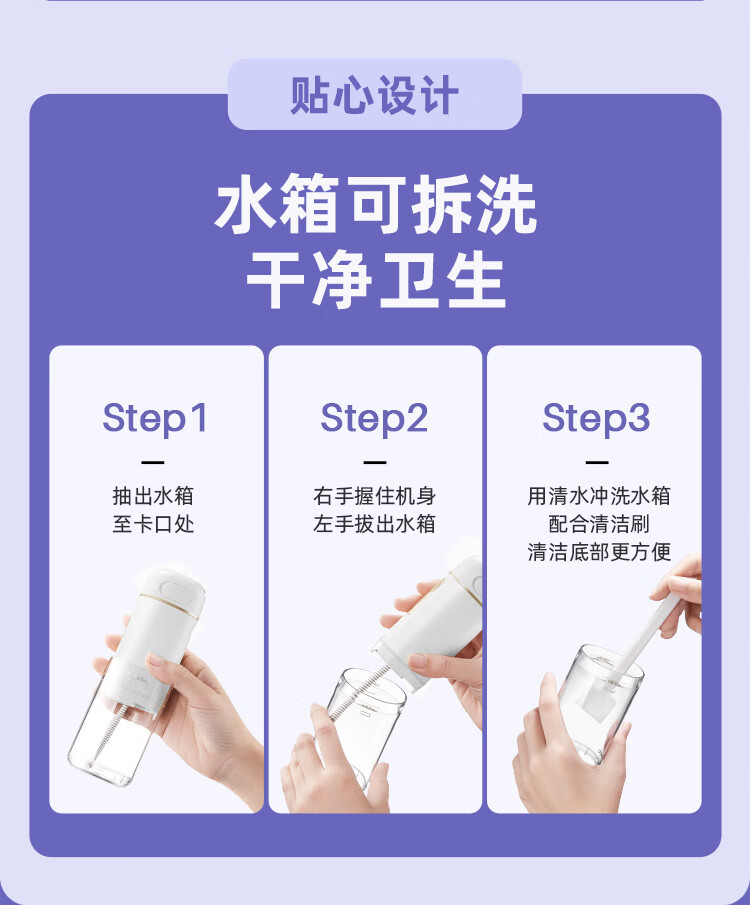 贴心设计

水箱可拆洗
干净卫生

Step1
—
抽出水箱
至卡口处

Step2
—
右手握住机身
左手拔出水箱

Step3
—
用清水冲洗水箱
配合清洁刷
清洁底部更方便