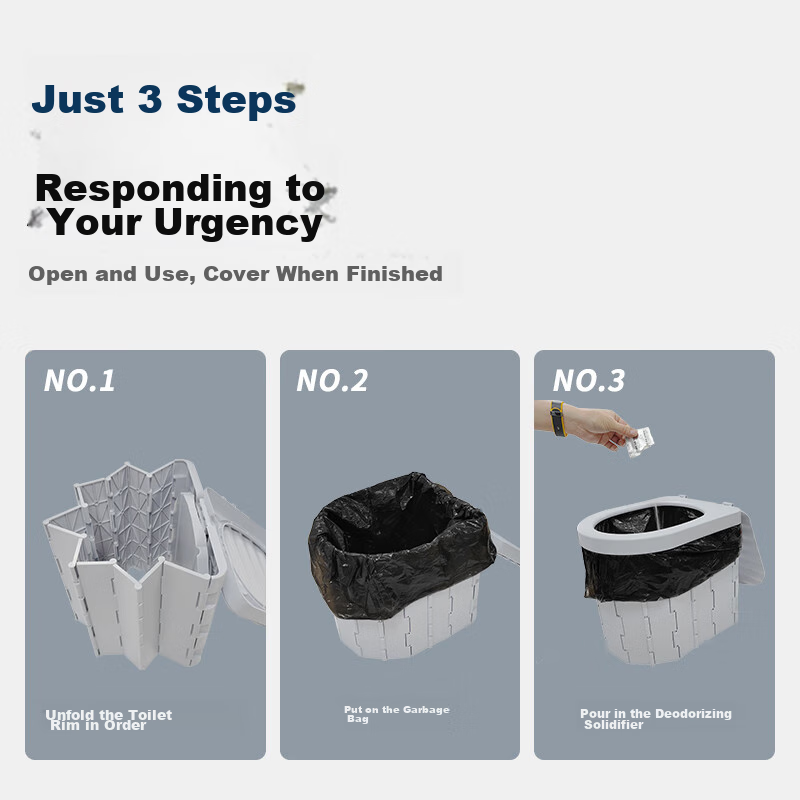 Just 3 Steps

Responding to Your Urgency

Open and Use, Cover When Finished

NO.1

Unfold the Toilet Rim in Order

NO.2

Put on the Garbage Bag

NO.3

Pour in the Deodorizing Solidifier