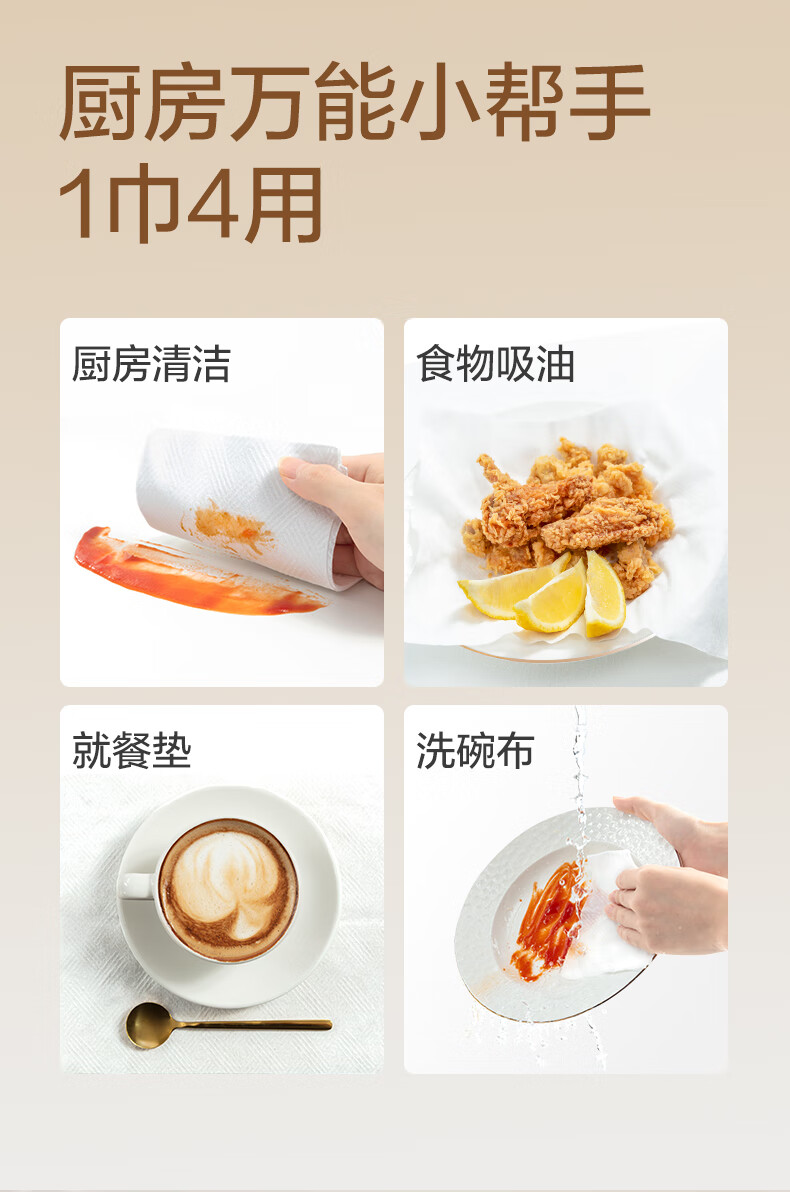 厨房万能小帮手
1巾4用

厨房清洁

食物吸油

就餐垫

洗碗布