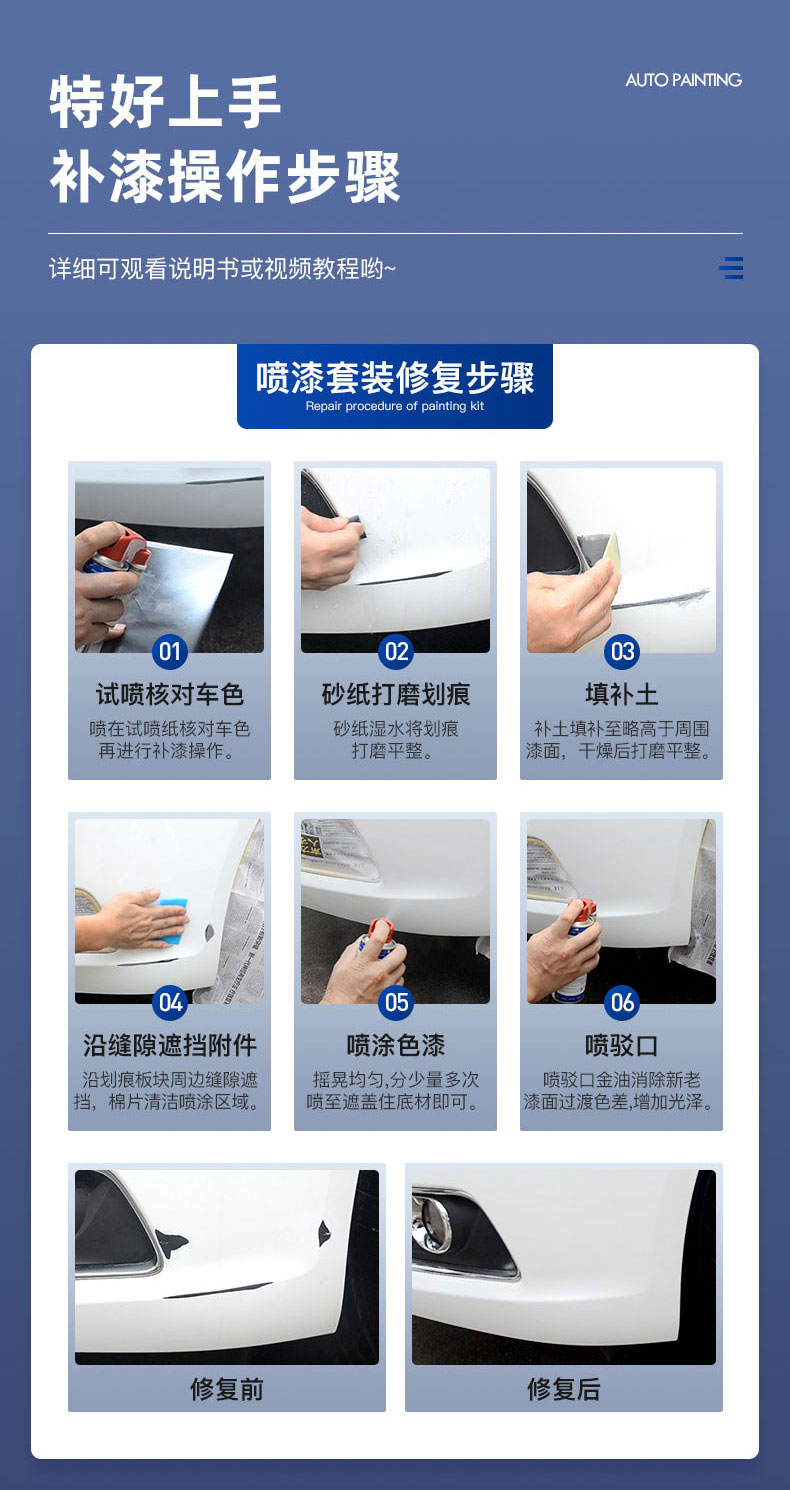 特好上手
补漆操作步骤

AUTO PAINTING

详细可观看说明书或视频教程哟~

喷漆套装修复步骤
Repair procedure of painting kit

01
试喷核对车色
喷在试喷纸核对车色再进行补漆操作。

02
砂纸打磨划痕
砂纸湿水将划痕打磨平整。

03
填补土
补土填补至略高于周围漆面，干燥后打磨平整。

04
沿缝隙遮挡附件
沿划痕板块周边缝隙遮挡，棉片清洁喷涂区域。

05
喷涂色漆
摇晃均匀,分少量多次喷至遮盖住底材即可。

06
喷驳口
喷驳口金油消除新老漆面过渡色差,增加光泽。

修复前

修复后