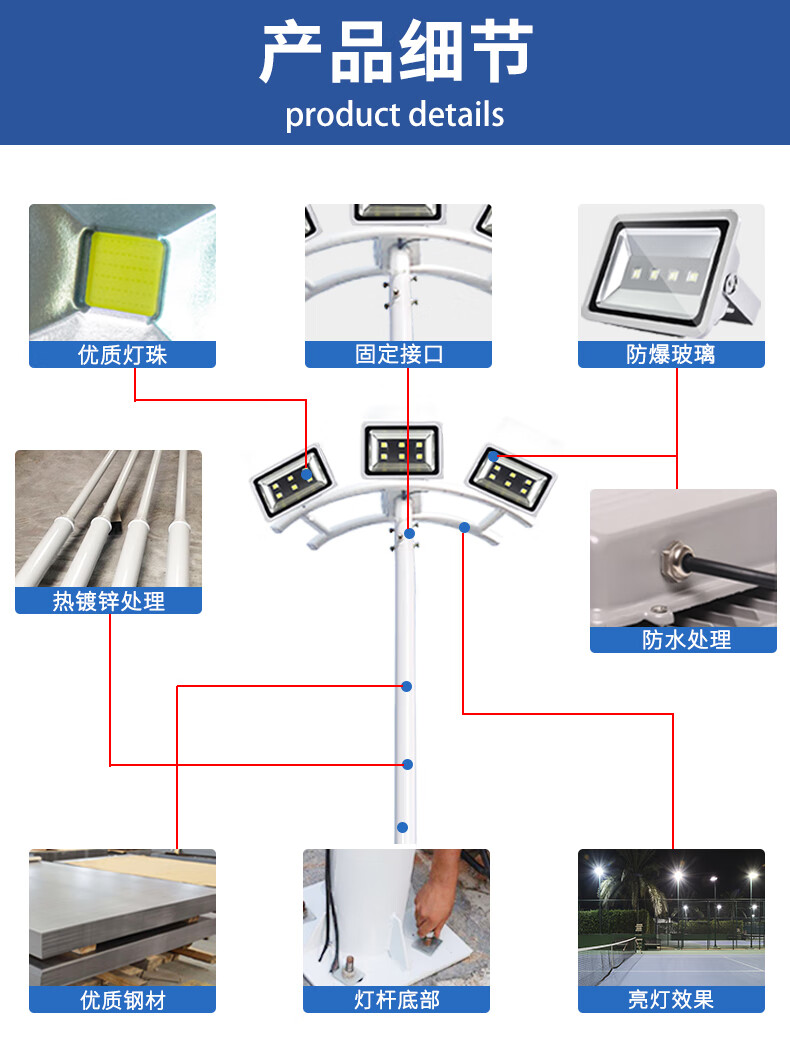 产品细节
product details

优质灯珠

固定接口

防爆玻璃

热镀锌处理

防水处理

优质钢材

灯杆底部

亮灯效果