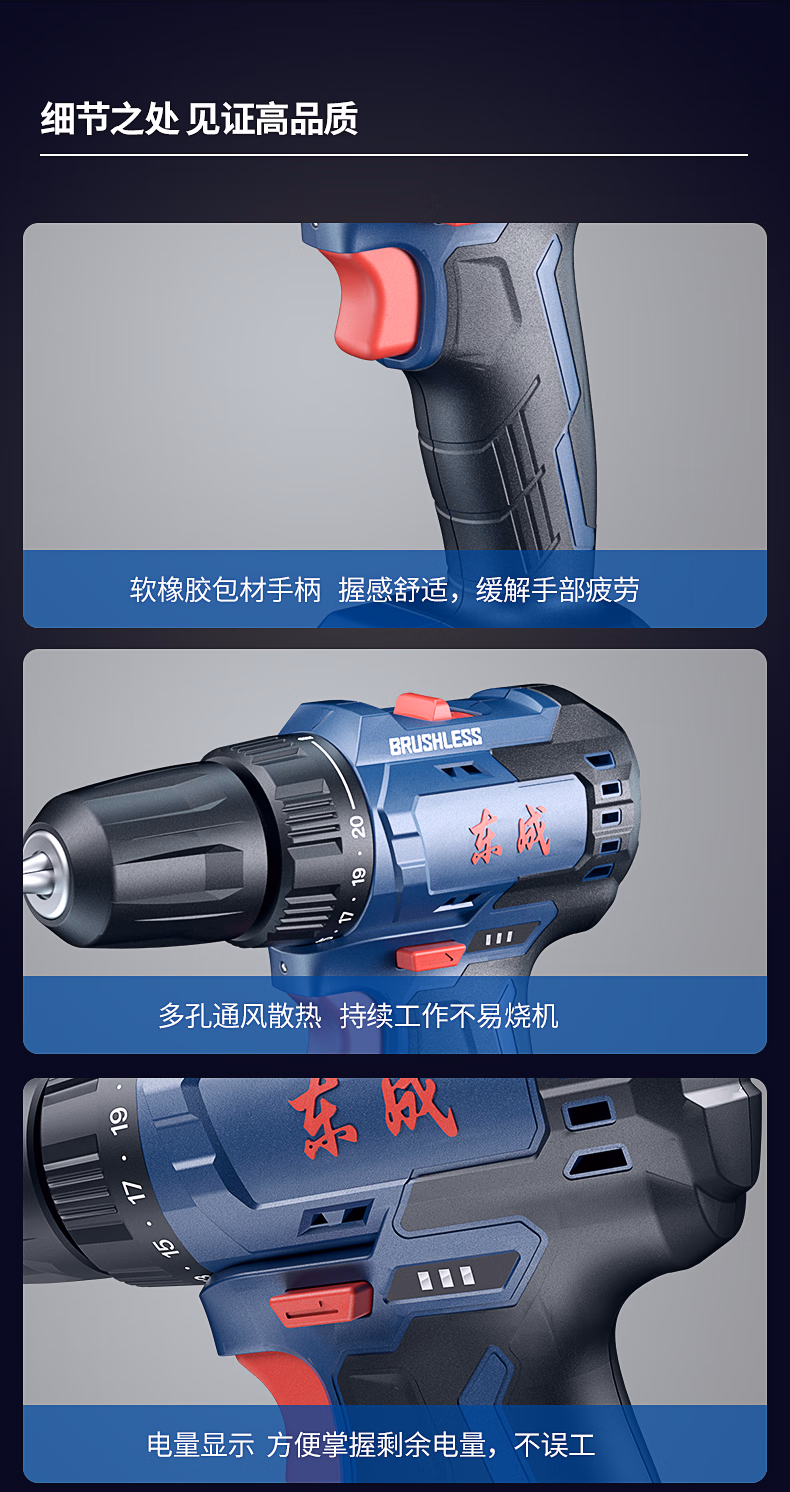 细节之处 见证高品质

软橡胶包材手柄 握感舒适，缓解手部疲劳

BRUSHLESS

东成

20

19

17

多孔通风散热 持续工作不易烧机

东成

19

17

15

电量显示 方便掌握剩余电量，不误工