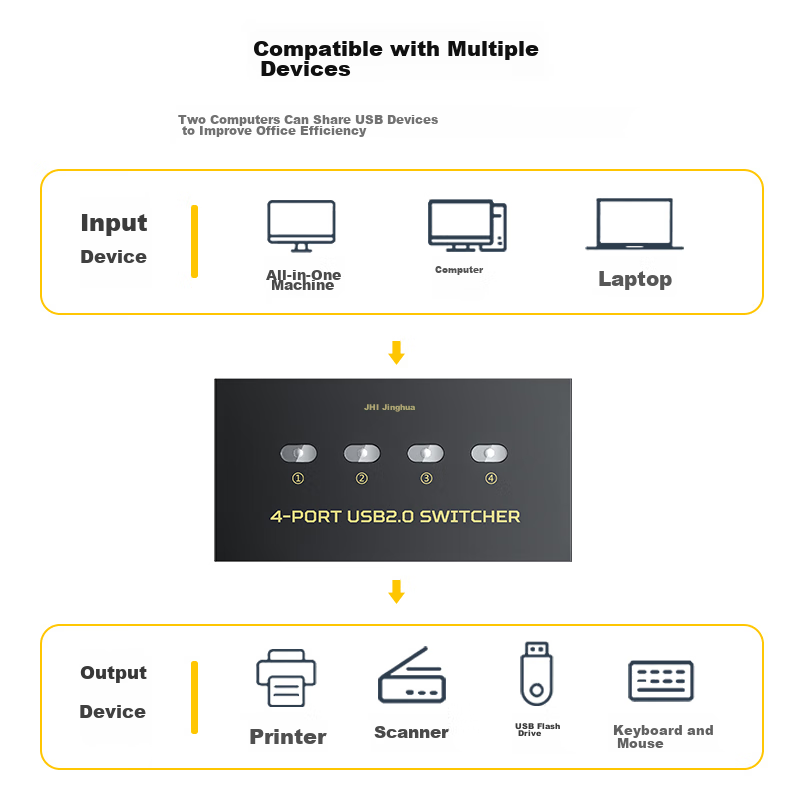 Compatible with Multiple Devices

Two Computers Can Share USB Devices to Improve Office Efficiency

Input Device

All-in-One Machine

Computer

Laptop

JHI Jinghua

①

②

③

④

4-PORT USB2.0 SWITCHER

Output Device

Printer

Scanner

USB Flash Drive

Keyboard and Mouse