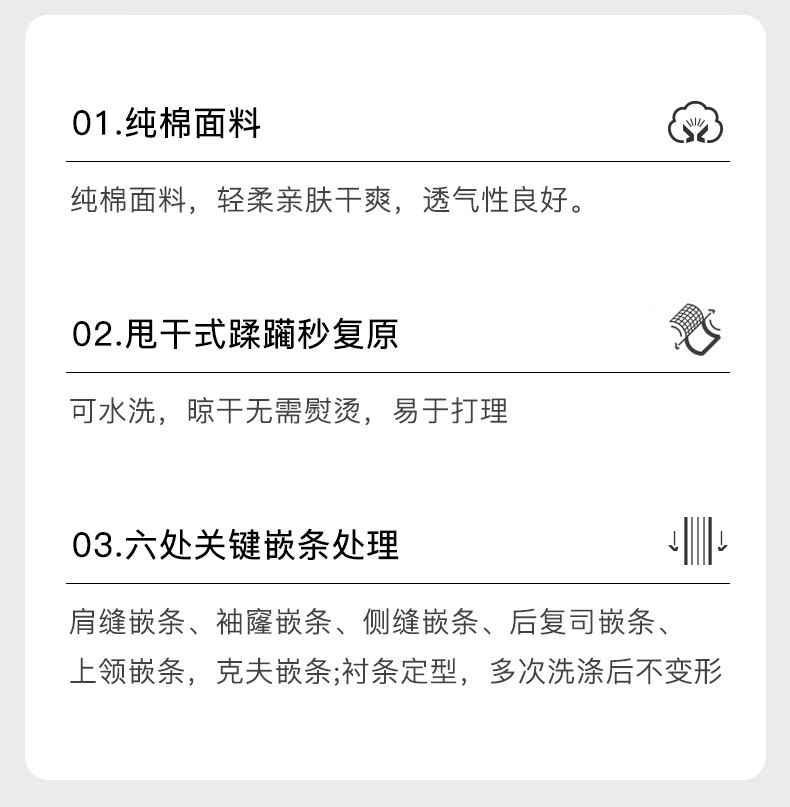 01.纯棉面料

纯棉面料，轻柔亲肤干爽，透气性良好。

02.甩干式蹂躏秒复原

可水洗，晾干无需熨烫，易于打理

03.六处关键嵌条处理

肩缝嵌条、袖窿嵌条、侧缝嵌条、后复司嵌条、上领嵌条，克夫嵌条;衬条定型，多次洗涤后不变形