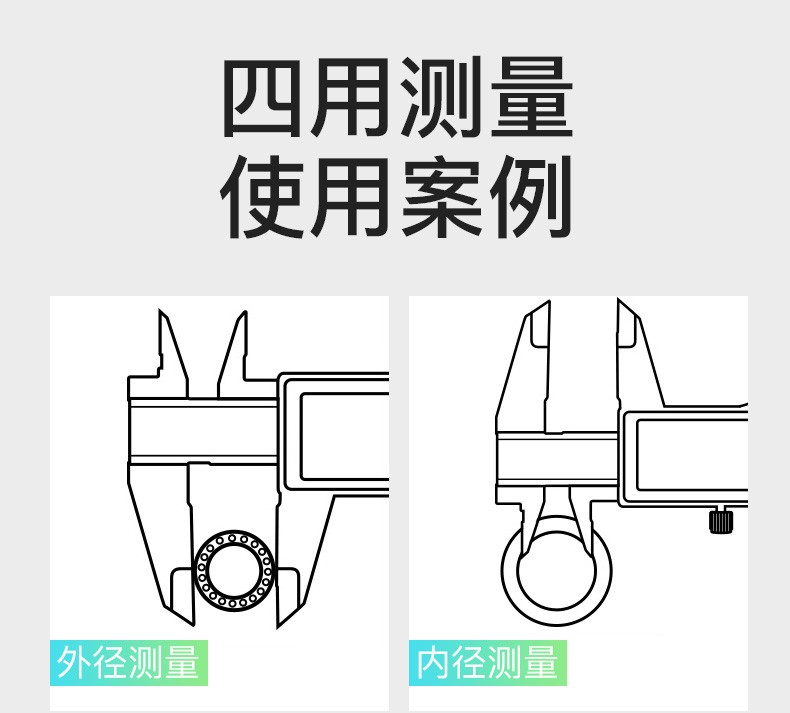 四用测量
使用案例

外径测量

内径测量