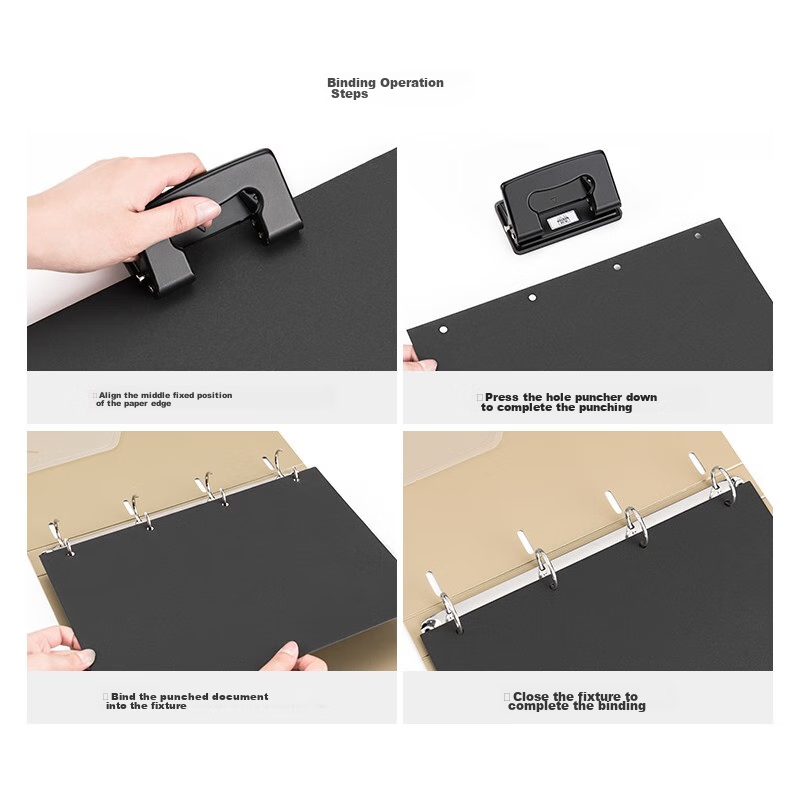 Binding Operation Steps

Align the middle fixed position of the paper edge

Press the hole puncher down to complete the punching

Bind the punched document into the fixture

Close the fixture to complete the binding