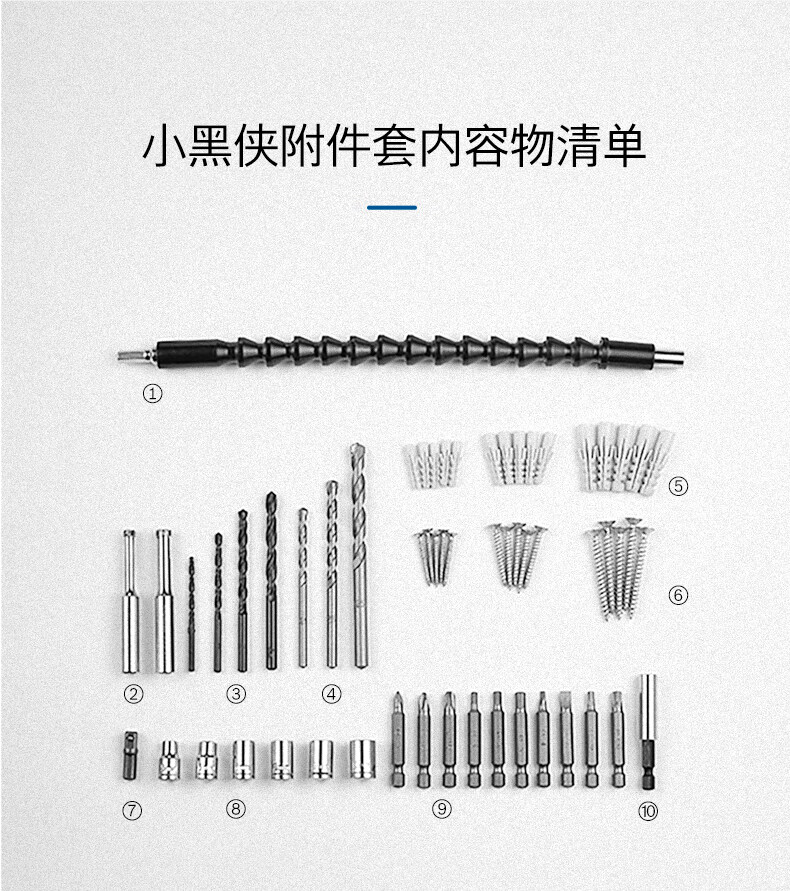 小黑侠附件套内容物清单

①

⑤

⑥

②

③

④

⑦

⑧

⑨

⑩