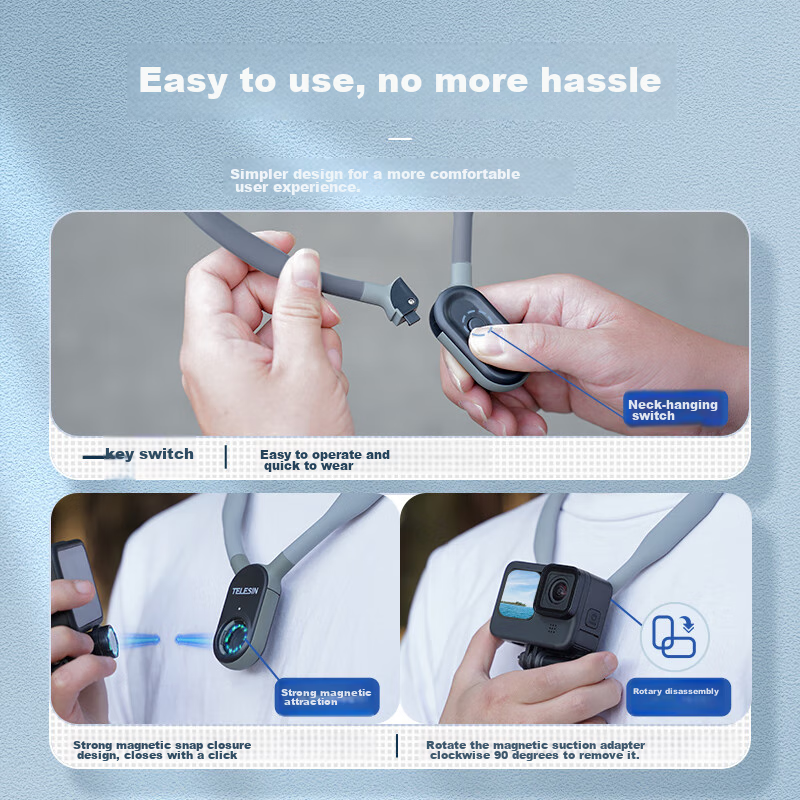 Easy to use, no more hassle

Simpler design for a more comfortable user experience.

Neck-hanging switch

key switch

Easy to operate and quick to wear

TELESIN

Strong magnetic attraction

Rotary disassembly

Strong magnetic snap closure design, closes with a click

Rotate the magnetic suction adapter clockwise 90 degrees to remove it.