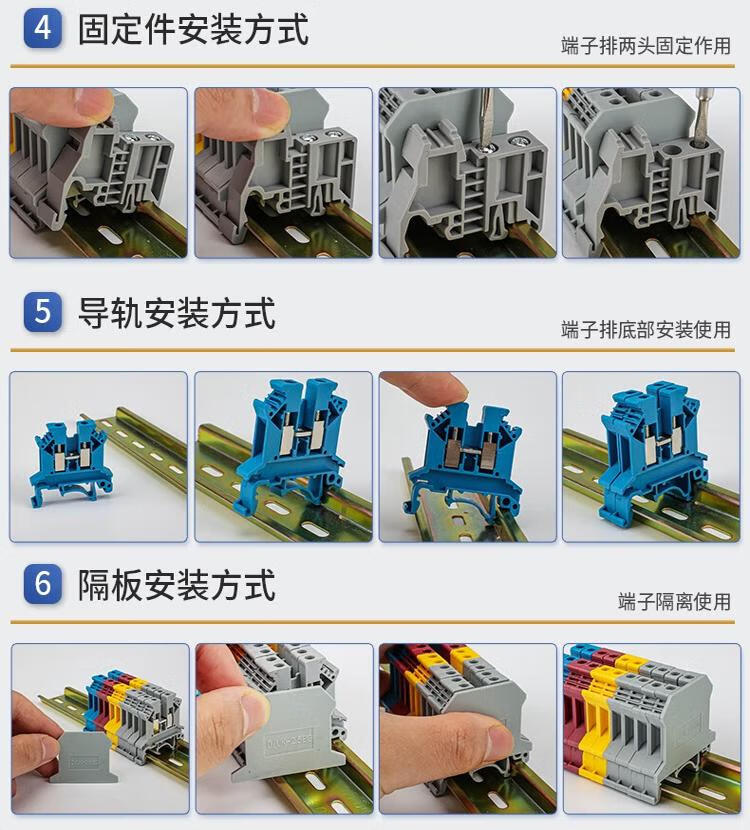 4 固定件安装方式

端子排两头固定作用

5 导轨安装方式

端子排底部安装使用

6 隔板安装方式

端子隔离使用