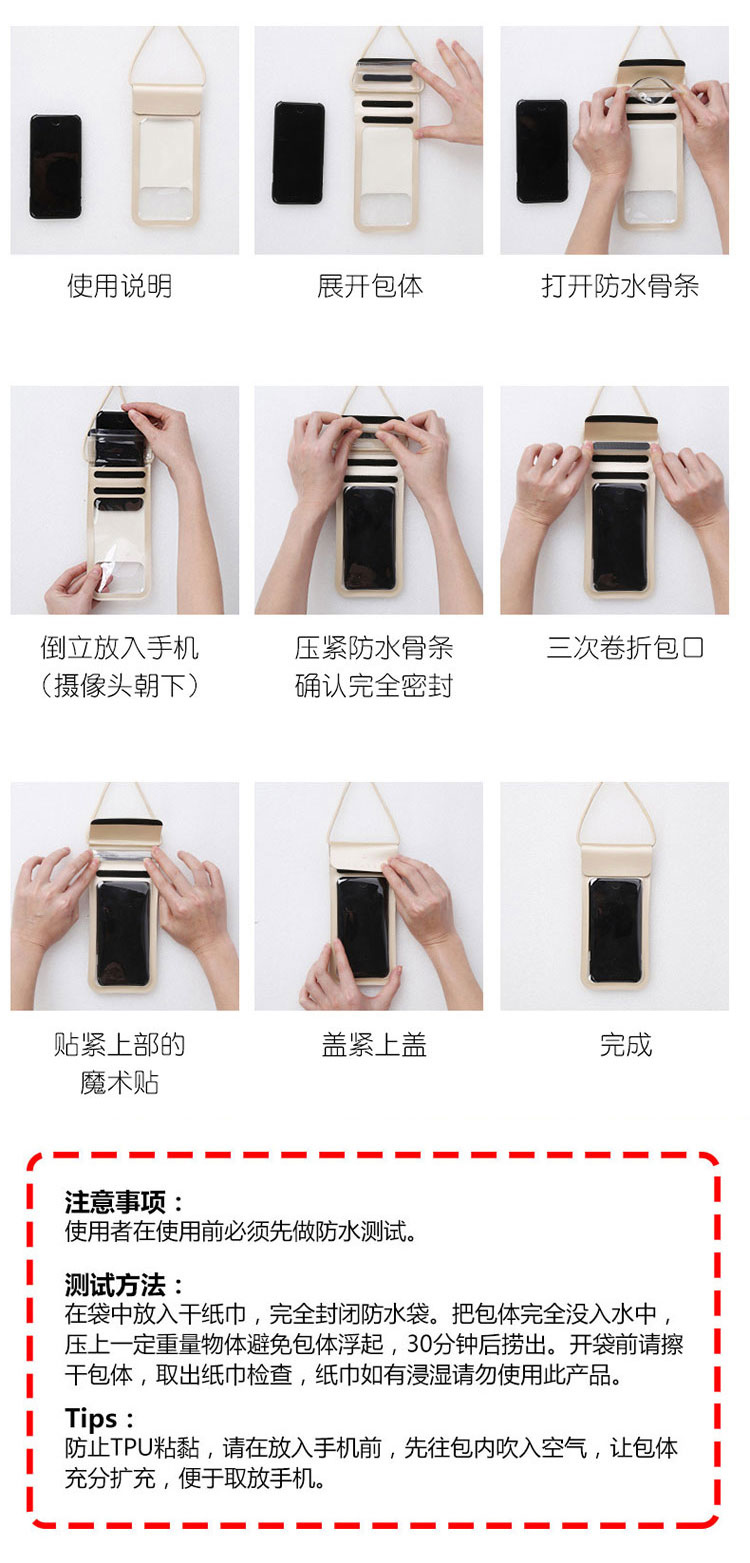 使用说明

展开包体

打开防水骨条

倒立放入手机
（摄像头朝下）

压紧防水骨条
确认完全密封

三次卷折包口

贴紧上部的
魔术贴

盖紧上盖

完成

注意事项：
使用者在使用前必须先做防水测试。

测试方法：
在袋中放入干纸巾，完全封闭防水袋。把包体完全没入水中，压上一定重量物体避免包体浮起，30分钟后捞出。开袋前请擦干包体，取出纸巾检查，纸巾如有浸湿请勿使用此产品。

Tips：
防止TPU粘黏，请在放入手机前，先往包内吹入空气，让包体充分扩充，便于取放手机。