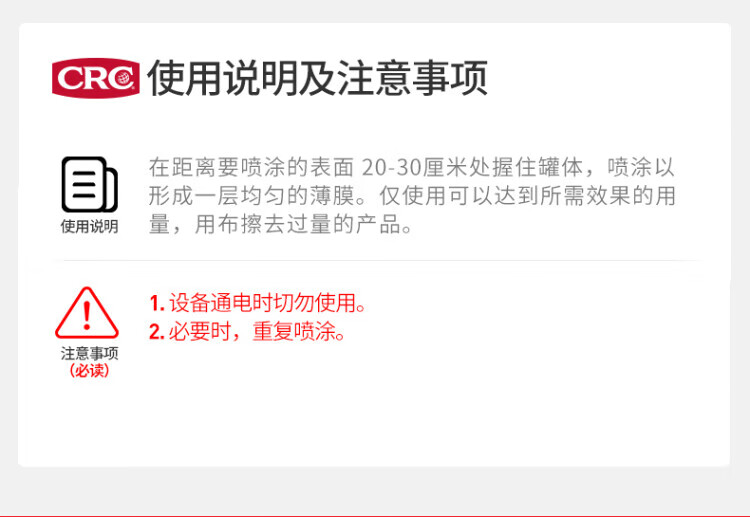 CRC 使用说明及注意事项

使用说明

在距离要喷涂的表面20-30厘米处握住罐体，喷涂以形成一层均匀的薄膜。仅使用可以达到所需效果的用量，用布擦去过量的产品。

注意事项
(必读)

1.设备通电时切勿使用。
2.必要时，重复喷涂。