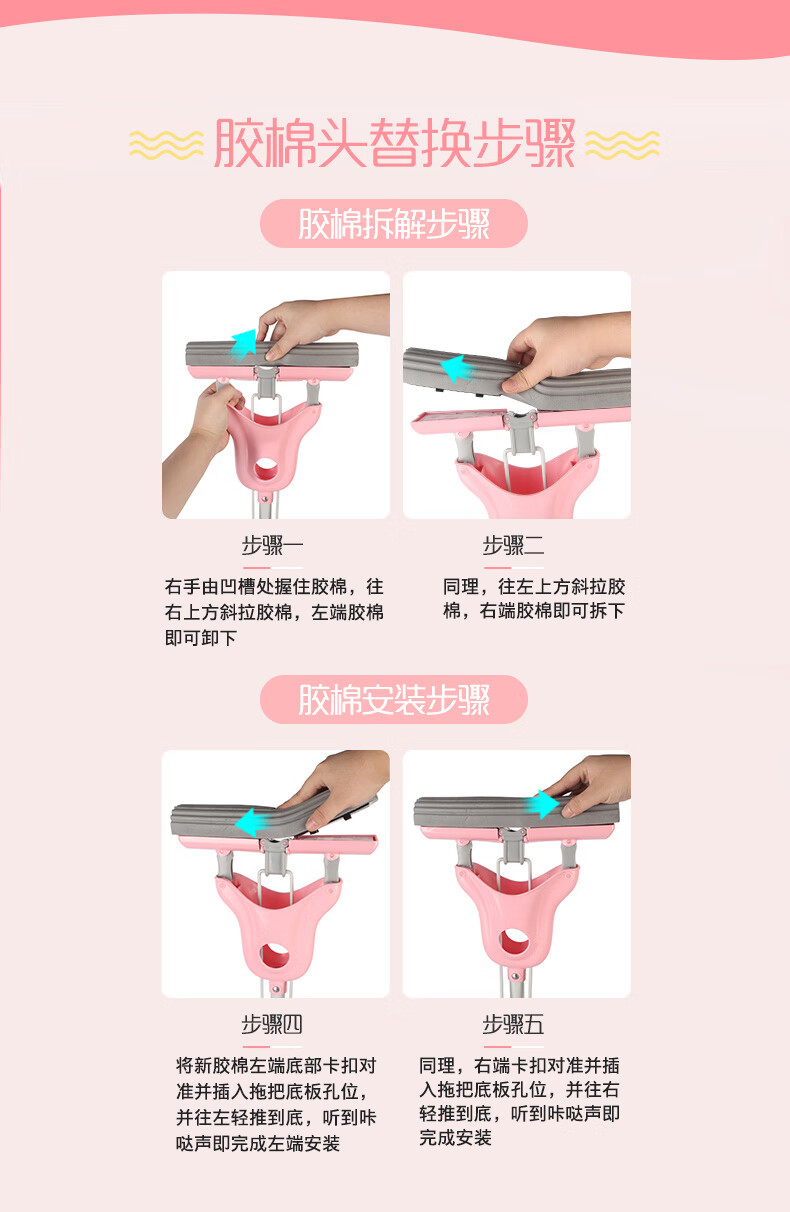 胶棉头替换步骤

胶棉拆解步骤

步骤一

右手由凹槽处握住胶棉，往右上方斜拉胶棉，左端胶棉即可卸下

步骤二

同理，往左上方斜拉胶棉，右端胶棉即可拆下

胶棉安装步骤

步骤四

将新胶棉左端底部卡扣对准并插入拖把底板孔位，并往左轻推到底，听到咔哒声即完成左端安装

步骤五

同理，右端卡扣对准并插入拖把底板孔位，并往右轻推到底，听到咔哒声即完成安装