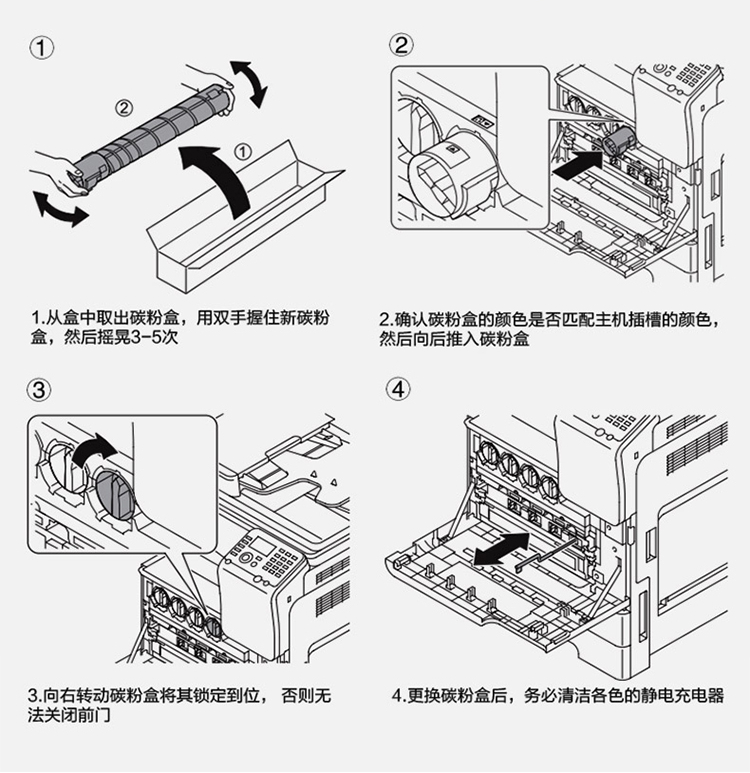 ①

②

①

1.从盒中取出碳粉盒，用双手握住新碳粉盒，然后摇晃3-5次

②

2.确认碳粉盒的颜色是否匹配主机插槽的颜色，然后向后推入碳粉盒

③

3.向右转动碳粉盒将其锁定到位， 否则无法关闭前门

④

4.更换碳粉盒后，务必清洁各色的静电充电器