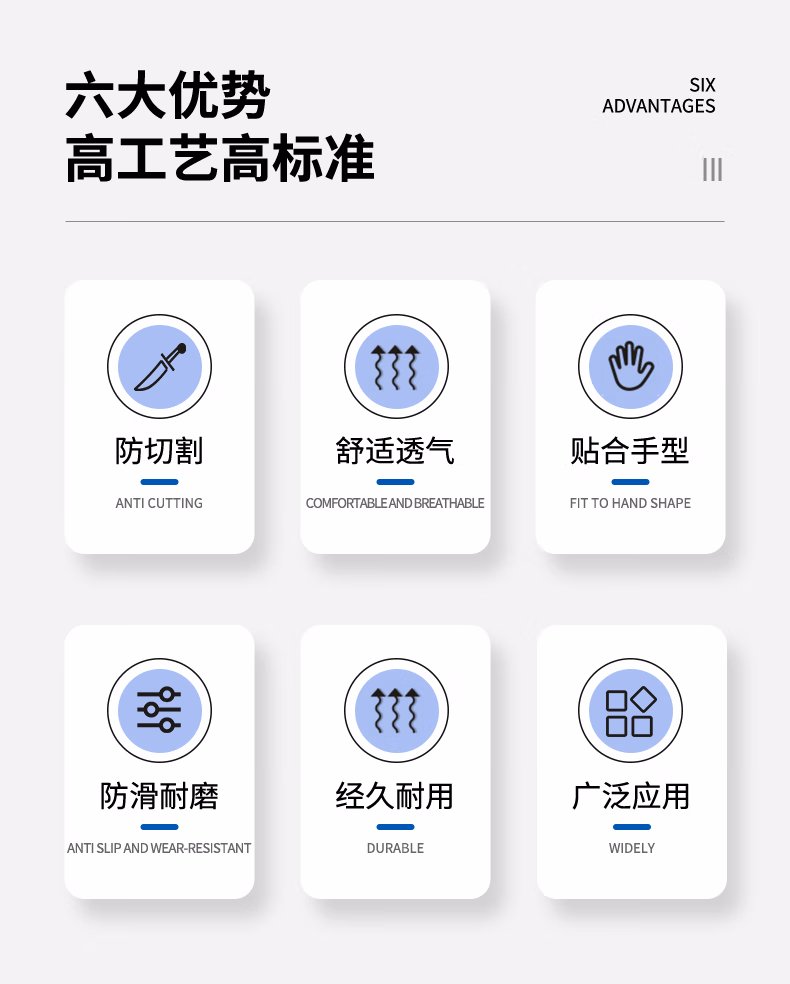 六大优势
高工艺高标准

SIX
ADVANTAGES

防切割
ANTI CUTTING

舒适透气
COMFORTABLE AND BREATHABLE

贴合手型
FIT TO HAND SHAPE

防滑耐磨
ANTI SLIP AND WEAR-RESISTANT

经久耐用
DURABLE

广泛应用
WIDELY