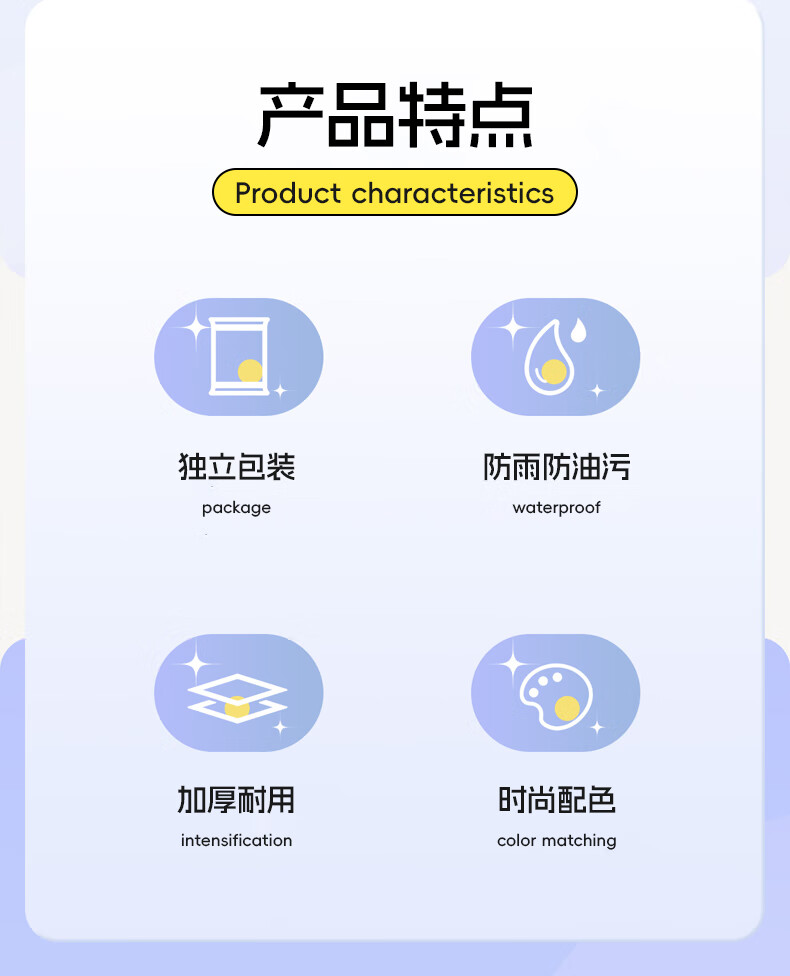 产品特点

Product characteristics

独立包装
package

防雨防油污
waterproof

加厚耐用
intensification

时尚配色
color matching