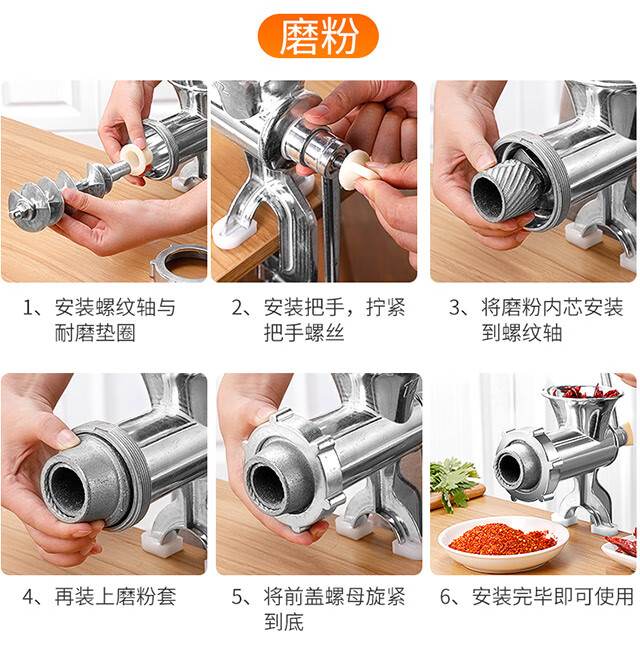 磨粉

1、安装螺纹轴与耐磨垫圈

2、安装把手，拧紧把手螺丝

3、将磨粉内芯安装到螺纹轴

4、再装上磨粉套

5、将前盖螺母旋紧到底

6、安装完毕即可使用