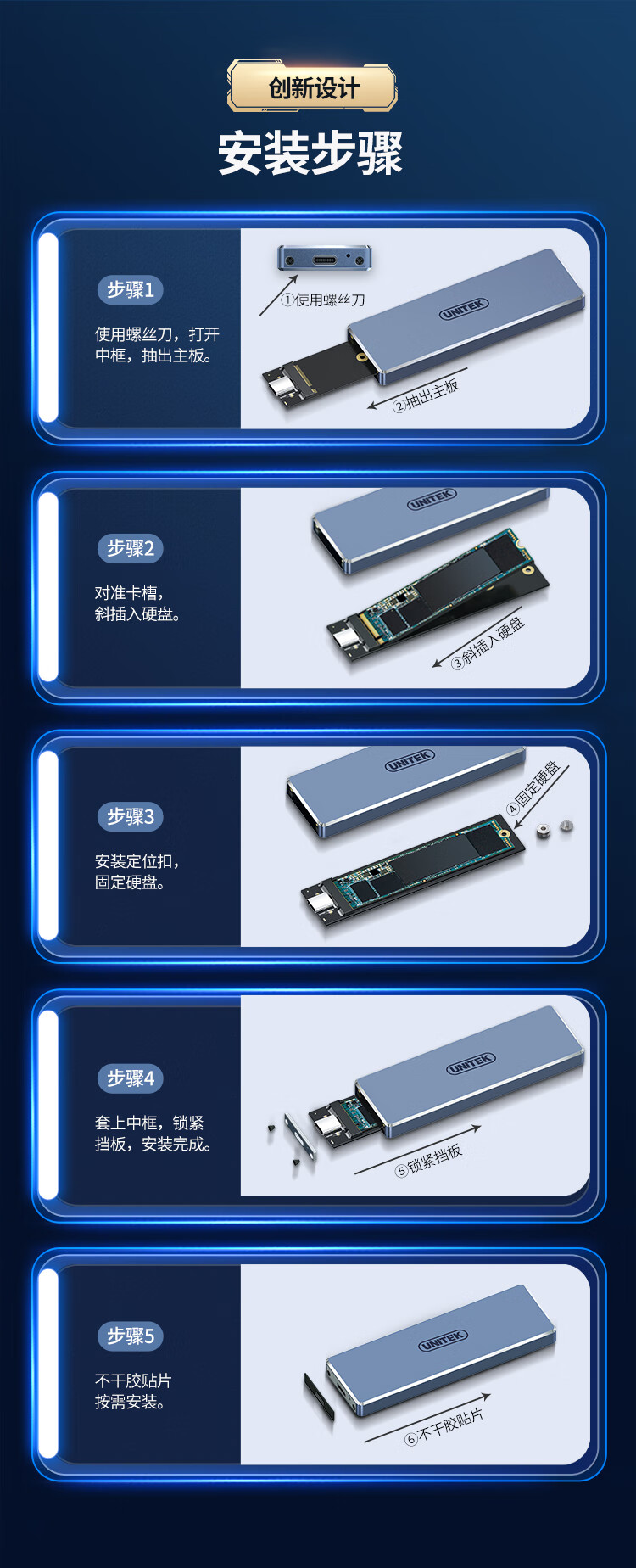 创新设计

安装步骤

步骤1

使用螺丝刀，打开中框，抽出主板。

①使用螺丝刀

UNITEK

②抽出主板

步骤2

对准卡槽，斜插入硬盘。

UNITEK

③斜插入硬盘

步骤3

安装定位扣，固定硬盘。

UNITEK

④固定硬盘

步骤4

套上中框，锁紧挡板，安装完成。

UNITEK

⑤锁紧挡板

步骤5

不干胶贴片按需安装。

UNITEK

⑥不干胶贴片