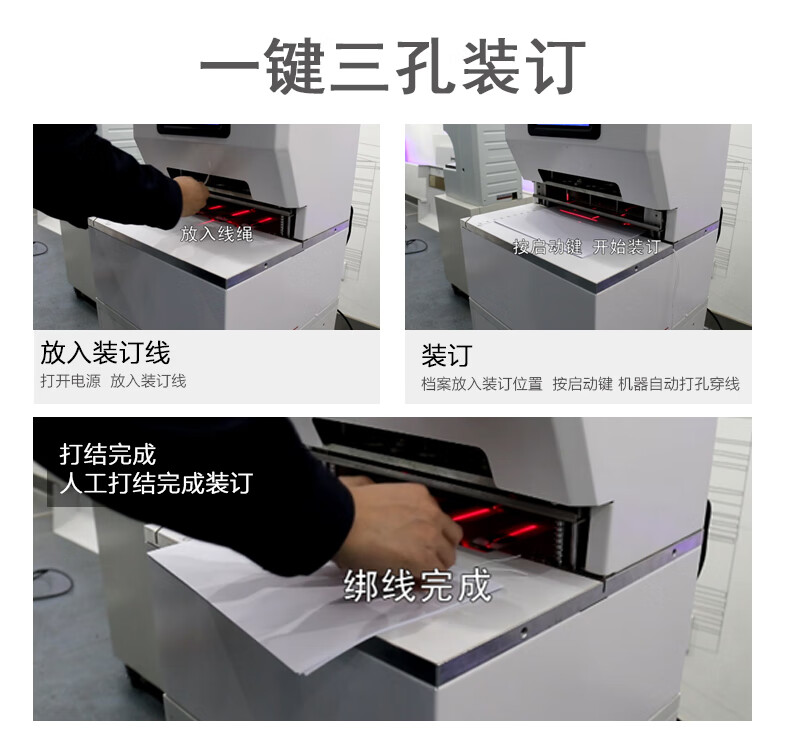 一键三孔装订

放入线绳

放入装订线
打开电源 放入装订线

按启动键 开始装订

装订
档案放入装订位置 按启动键 机器自动打孔穿线

打结完成
人工打结完成装订

绑线完成