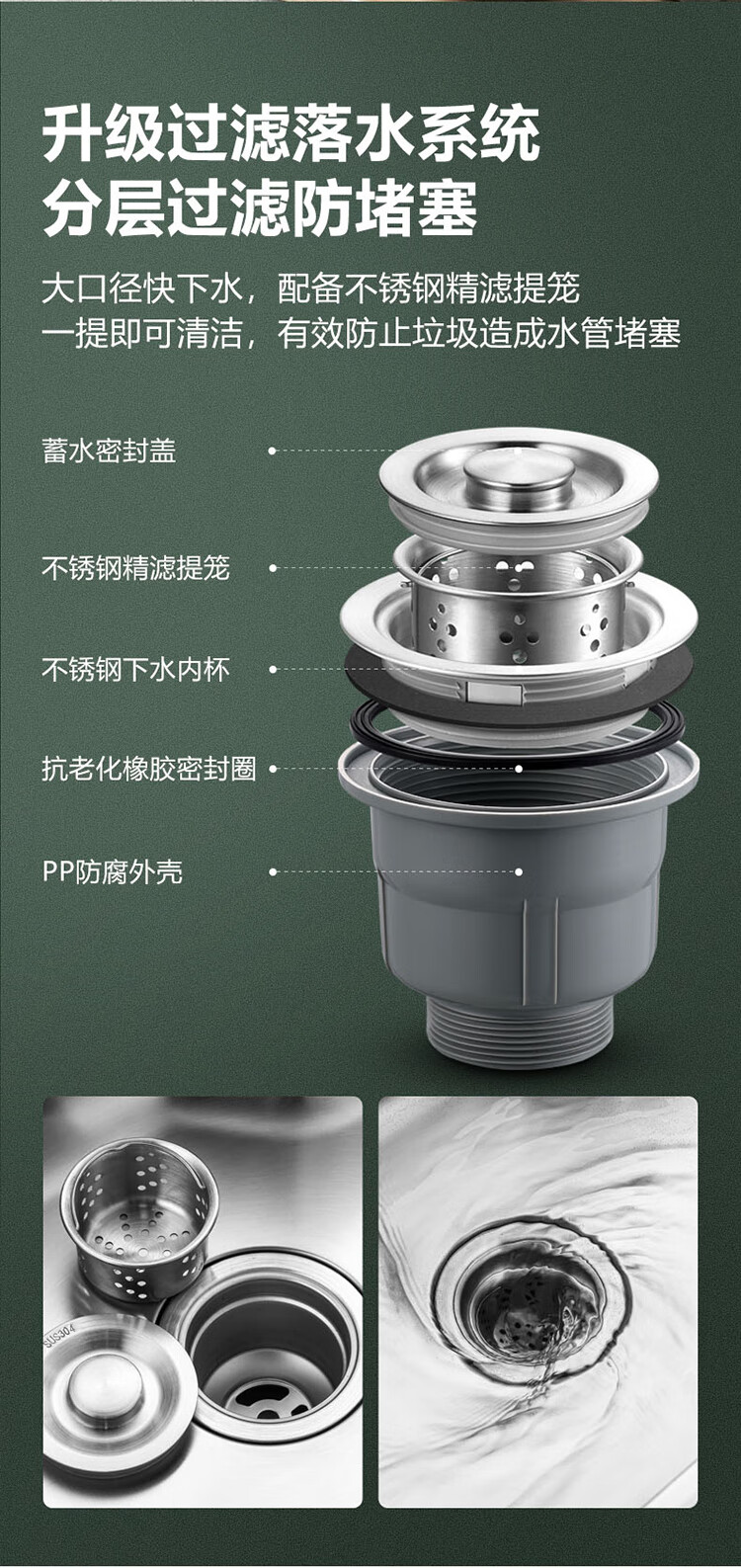 升级过滤落水系统
分层过滤防堵塞

大口径快下水，配备不锈钢精滤提笼
一提即可清洁，有效防止垃圾造成水管堵塞

蓄水密封盖

不锈钢精滤提笼

不锈钢下水内杯

抗老化橡胶密封圈

PP防腐外壳

SUS304