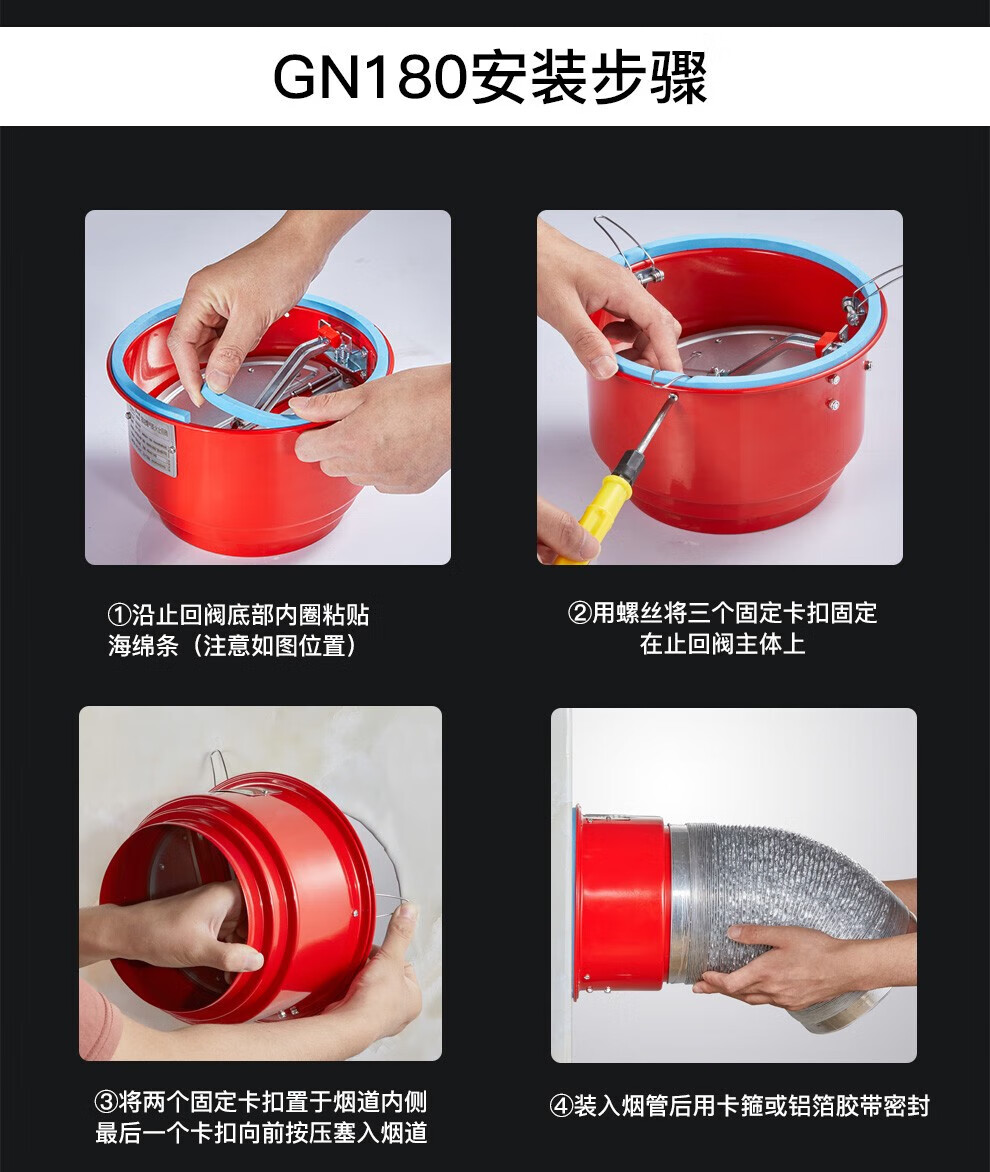 GN180安装步骤

①沿止回阀底部内圈粘贴海绵条（注意如图位置）

②用螺丝将三个固定卡扣固定在止回阀主体上

③将两个固定卡扣置于烟道内侧最后一个卡扣向前按压塞入烟道

④装入烟管后用卡箍或铝箔胶带密封